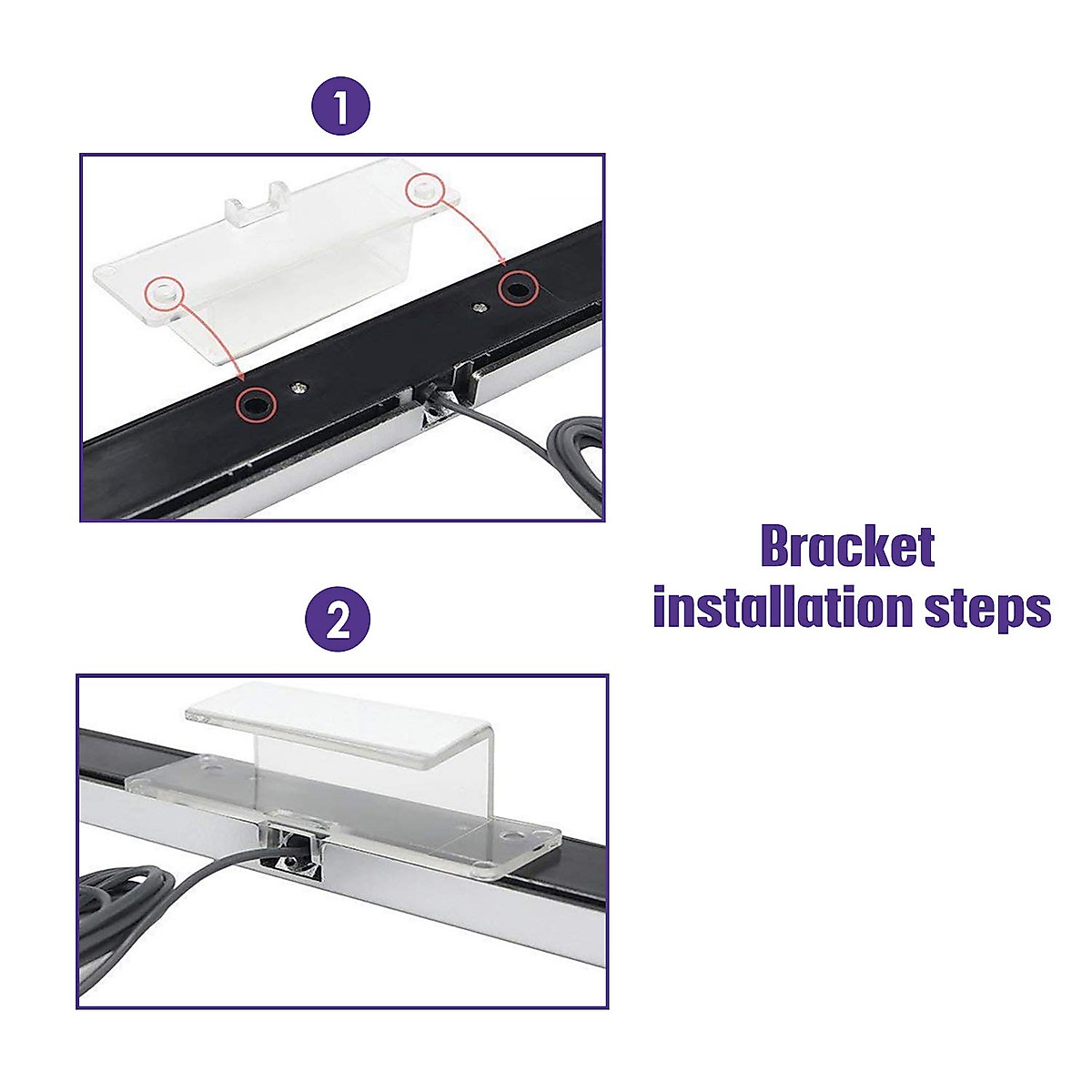 1

2

Bracket installation steps