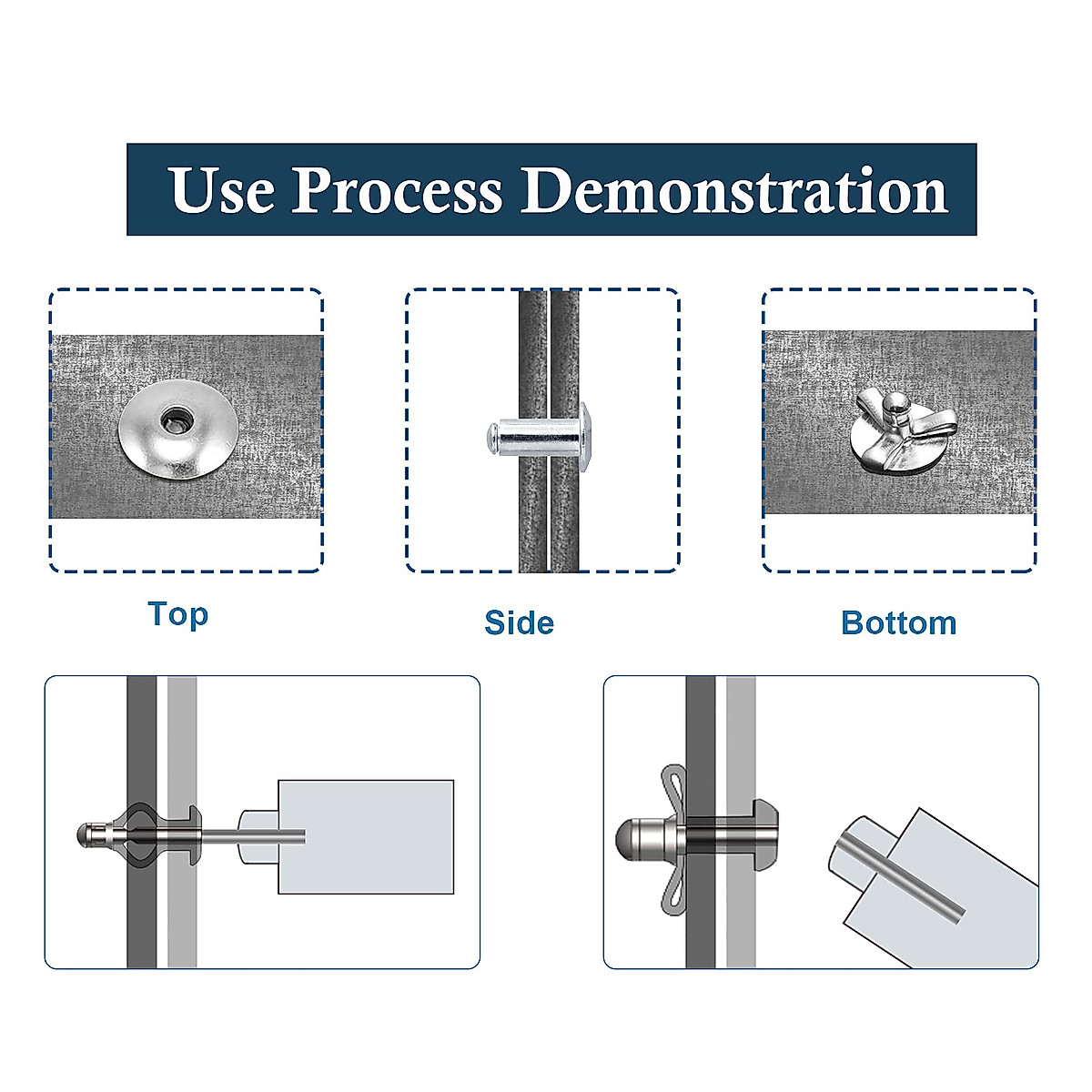 Use Process Demonstration

Top

Side

Bottom