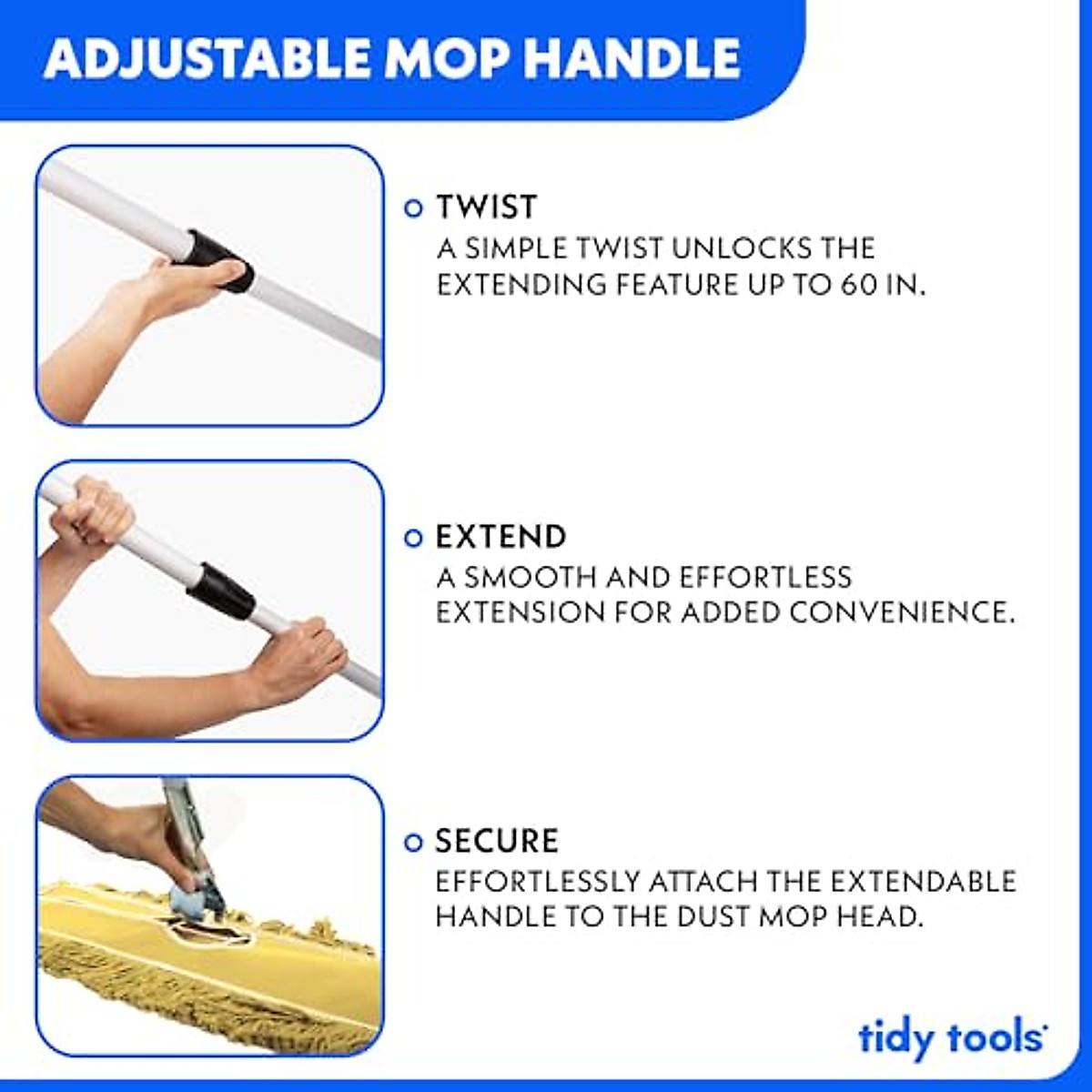 ADJUSTABLE MOP HANDLE

TWIST

A SIMPLE TWIST UNLOCKS THE EXTENDING FEATURE UP TO 60 IN.

EXTEND

A SMOOTH AND EFFORTLESS EXTENSION FOR ADDED CONVENIENCE.

SECURE

EFFORTLESSLY ATTACH THE EXTENDABLE HANDLE TO THE DUST MOP HEAD.

tidy tools