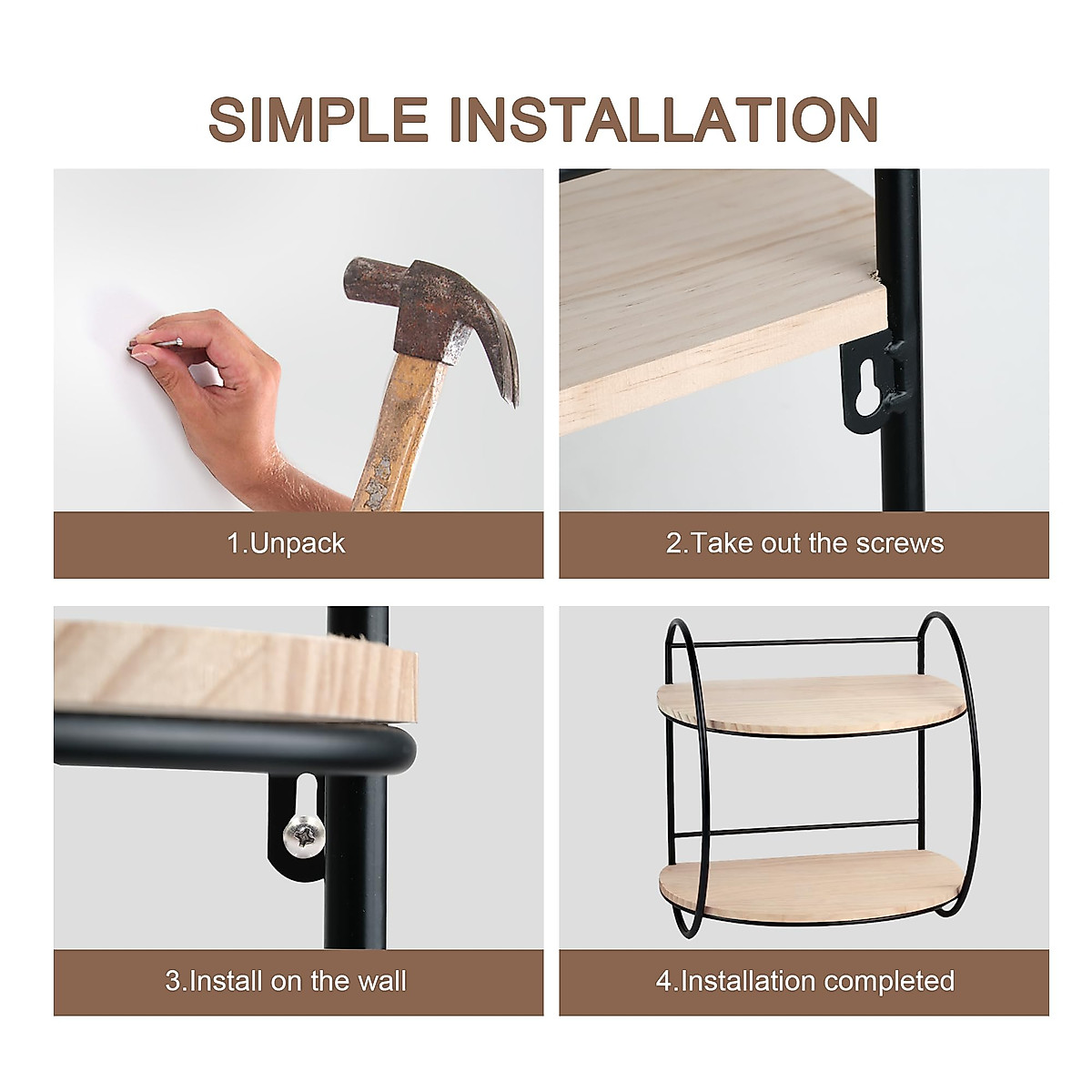 SIMPLE INSTALLATION

1.Unpack

2.Take out the screws

3.Install on the wall

4.Installation completed