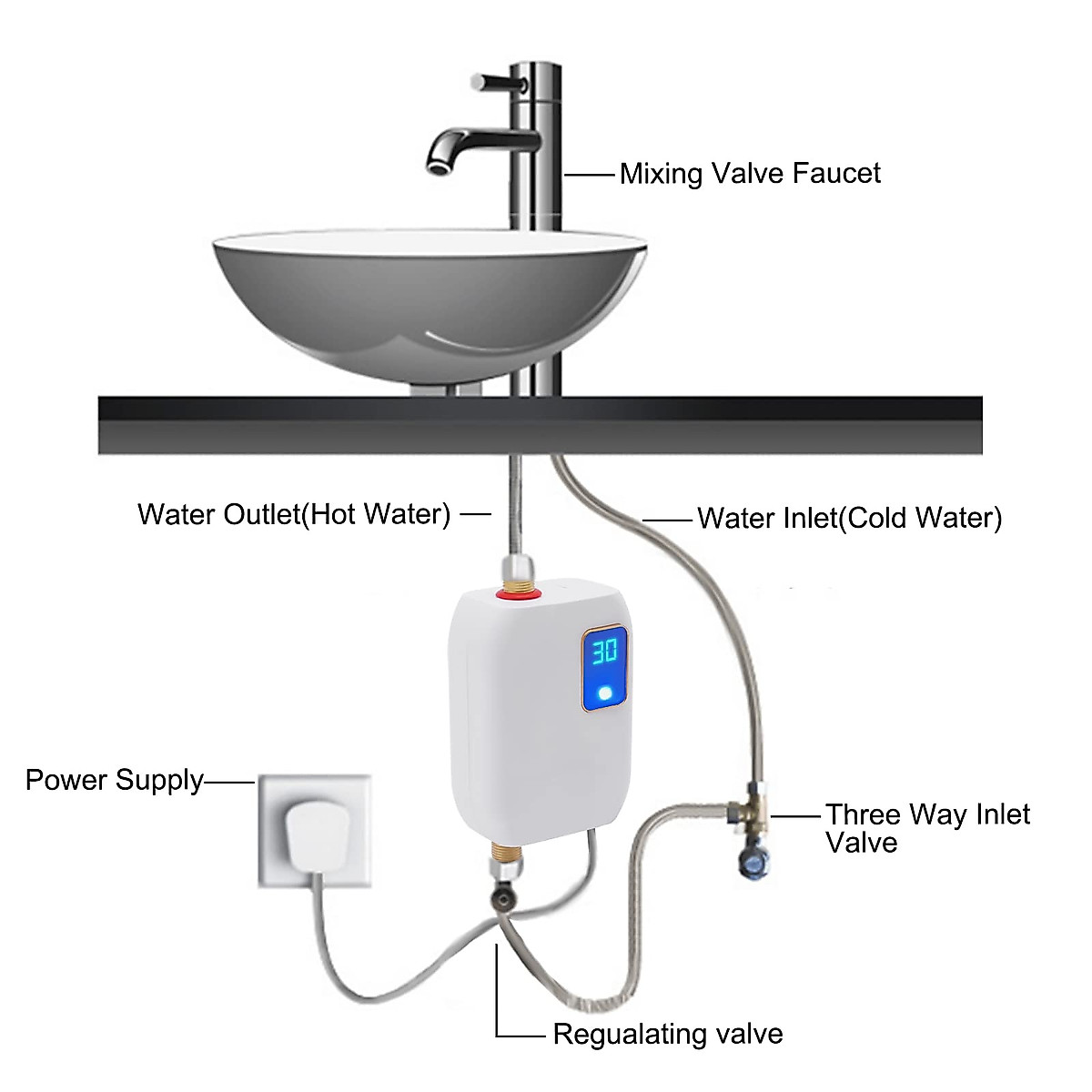 Mixing Valve Faucet

Water Outlet(Hot Water)

Water Inlet(Cold Water)

30

Power Supply

Three Way Inlet Valve

Regualating valve