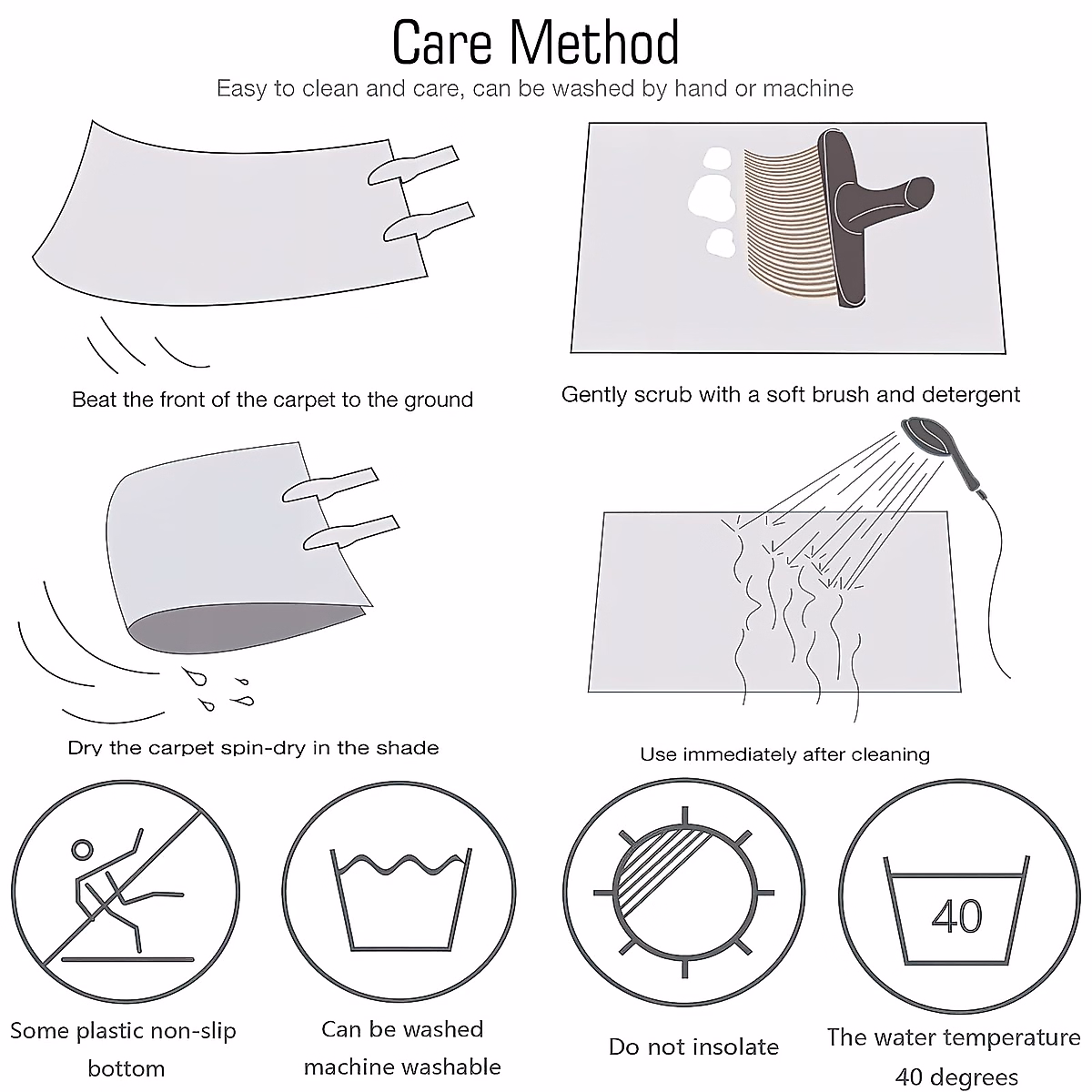 Care Method

Easy to clean and care, can be washed by hand or machine

Beat the front of the carpet to the ground

Gently scrub with a soft brush and detergent

Dry the carpet spin-dry in the shade

Use immediately after cleaning

40

Some plastic non-slip bottom

Can be washed machine washable

Do not insolate

The water temperature 40 degrees