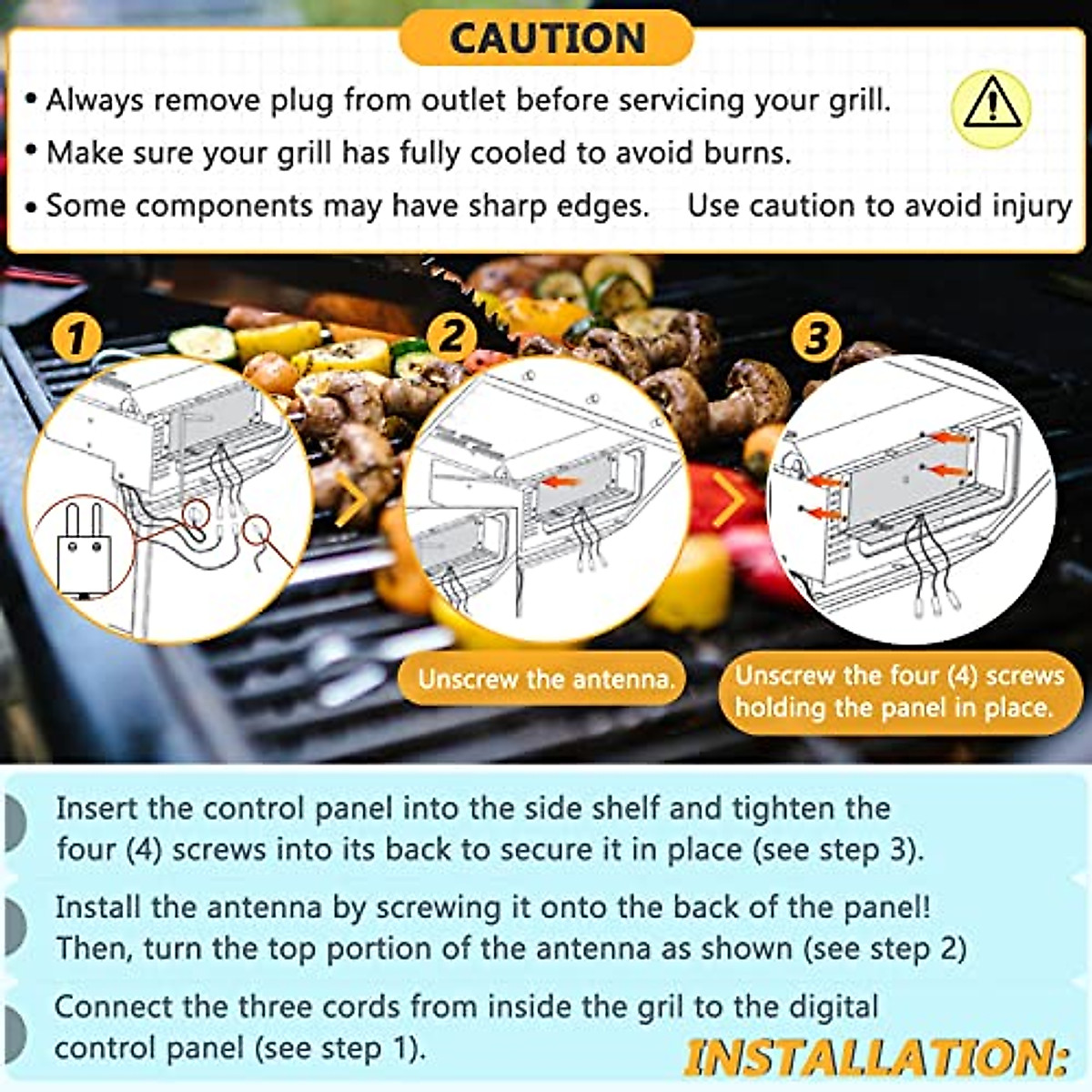 CAUTION

• Always remove plug from outlet before servicing your grill.

• Make sure your grill has fully cooled to avoid burns.

• Some components may have sharp edges. Use caution to avoid injury

1

2

3

Unscrew the antenna.

Unscrew the four (4) screws holding the panel in place.

Insert the control panel into the side shelf and tighten the four (4) screws into its back to secure it in place (see step 3).

Install the antenna by screwing it onto the back of the panel! Then, turn the top portion of the antenna as shown (see step 2)

Connect the three cords from inside the gril to the digital control panel (see step 1).

INSTALLATION: