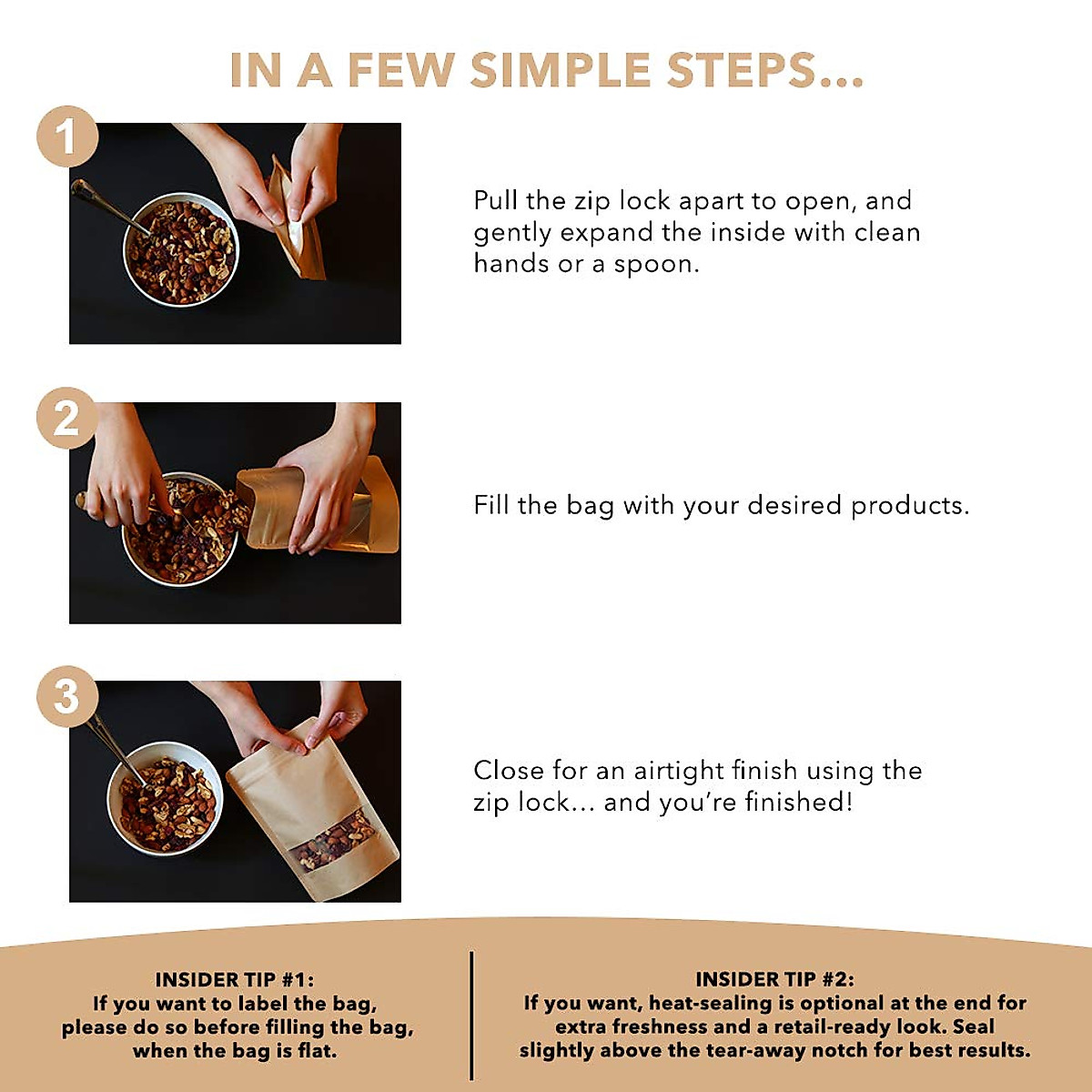 IN A FEW SIMPLE STEPS...

1

Pull the zip lock apart to open, and gently expand the inside with clean hands or a spoon.

2

Fill the bag with your desired products.

3

Close for an airtight finish using the zip lock... and you're finished!

INSIDER TIP #1:
If you want to label the bag, please do so before filling the bag, when the bag is flat.

INSIDER TIP #2:
If you want, heat-sealing is optional at the end for extra freshness and a retail-ready look. Seal slightly above the tear-away notch for best results.