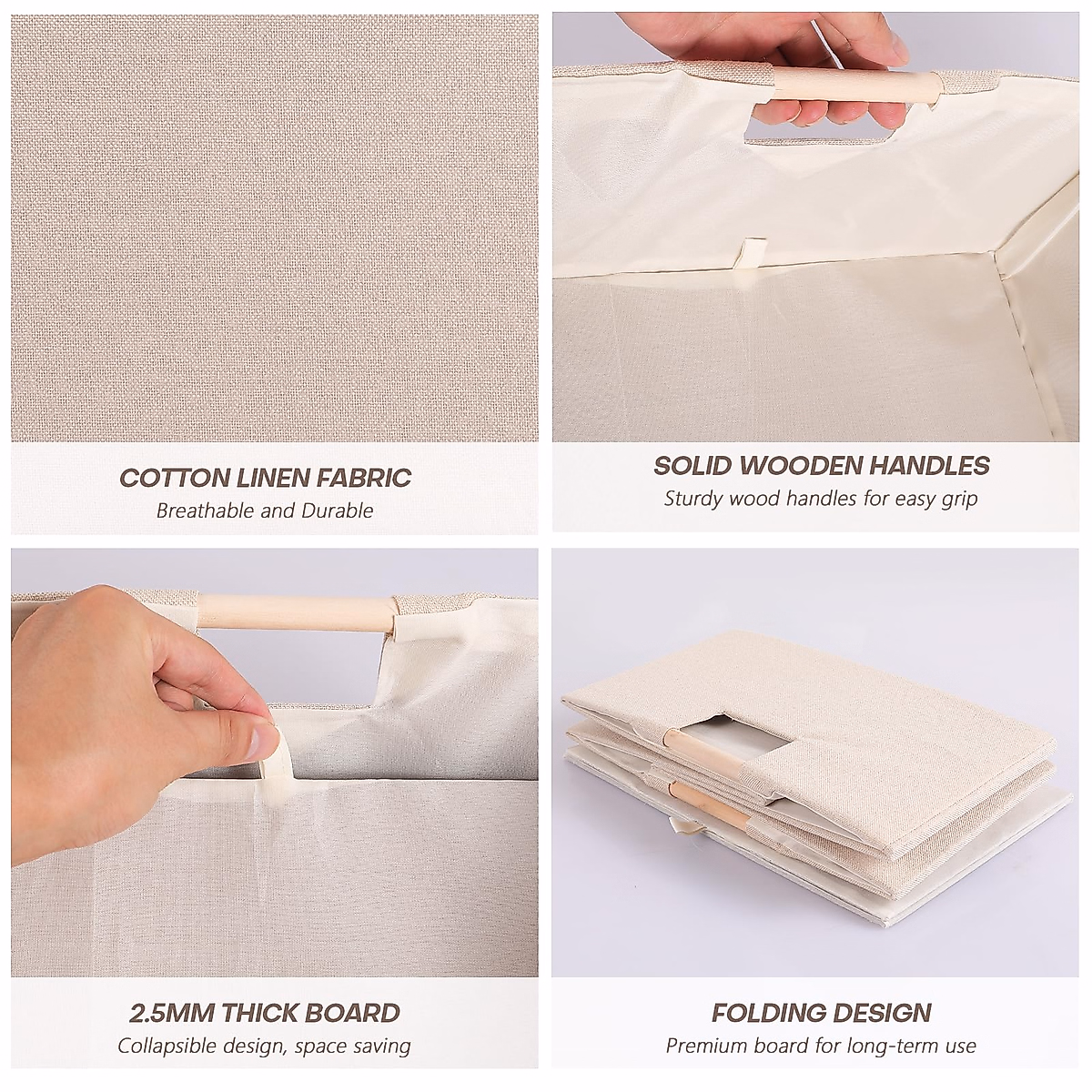 COTTON LINEN FABRIC
Breathable and Durable

SOLID WOODEN HANDLES
Sturdy wood handles for easy grip

2.5MM THICK BOARD
Collapsible design, space saving

FOLDING DESIGN
Premium board for long-term use