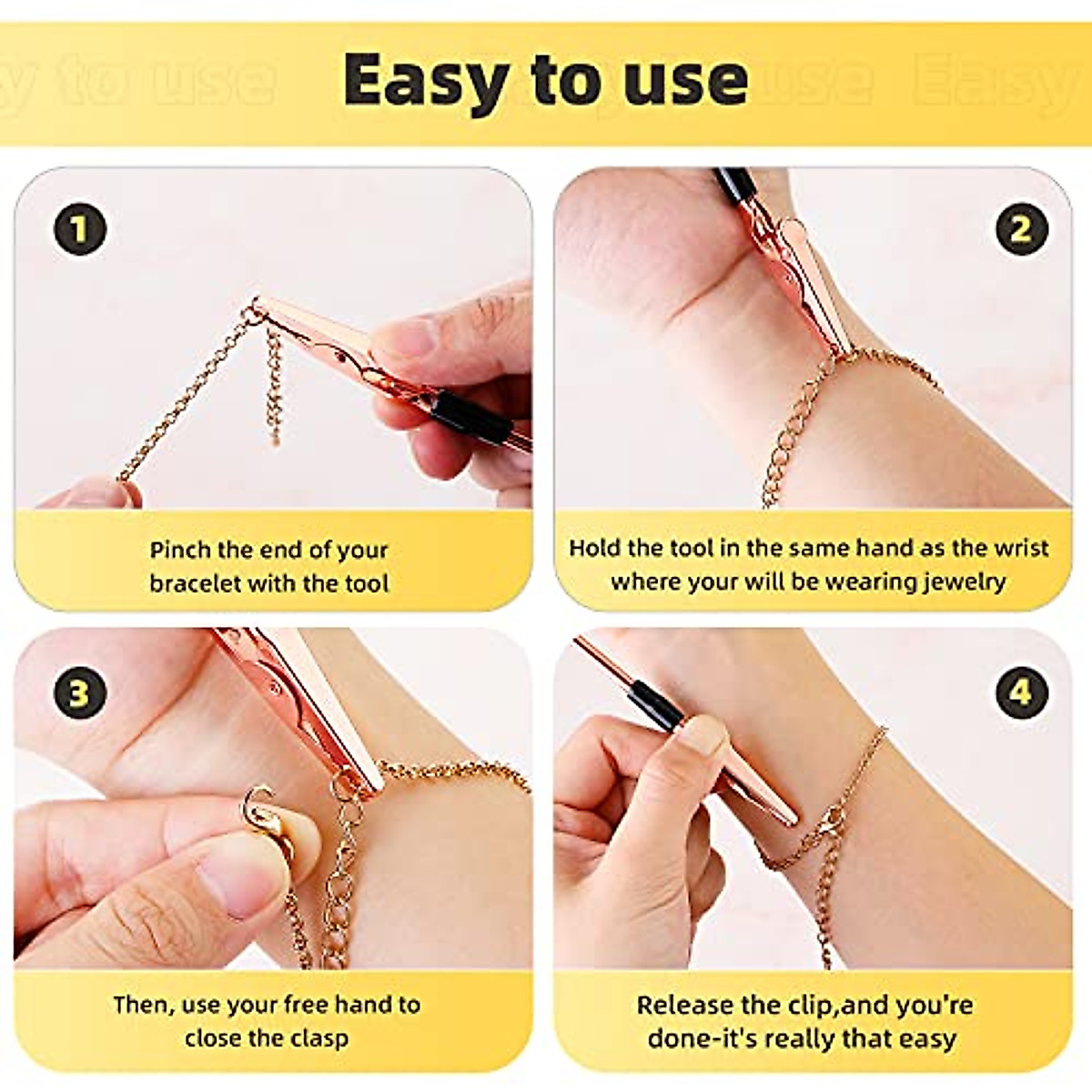 Easy to use

1

Pinch the end of your bracelet with the tool

2

Hold the tool in the same hand as the wrist where your will be wearing jewelry

3

Then, use your free hand to close the clasp

4

Release the clip,and you're done-it's really that easy