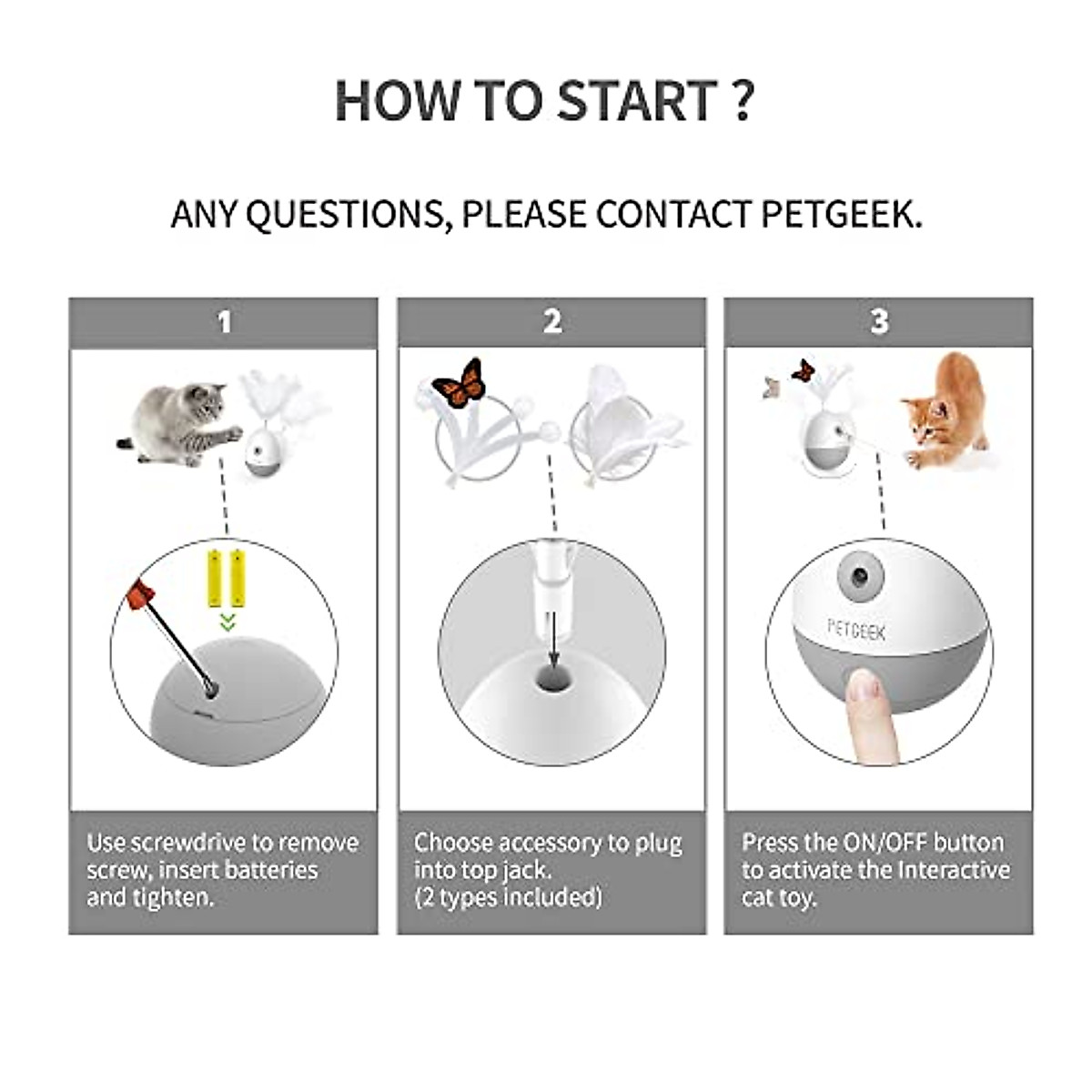 HOW TO START ?

ANY QUESTIONS, PLEASE CONTACT PETGEEK.

1

Use screwdrive to remove screw, insert batteries and tighten.

2

Choose accessory to plug into top jack.
(2 types included)

3

PETGEEK

Press the ON/OFF button to activate the Interactive cat toy.