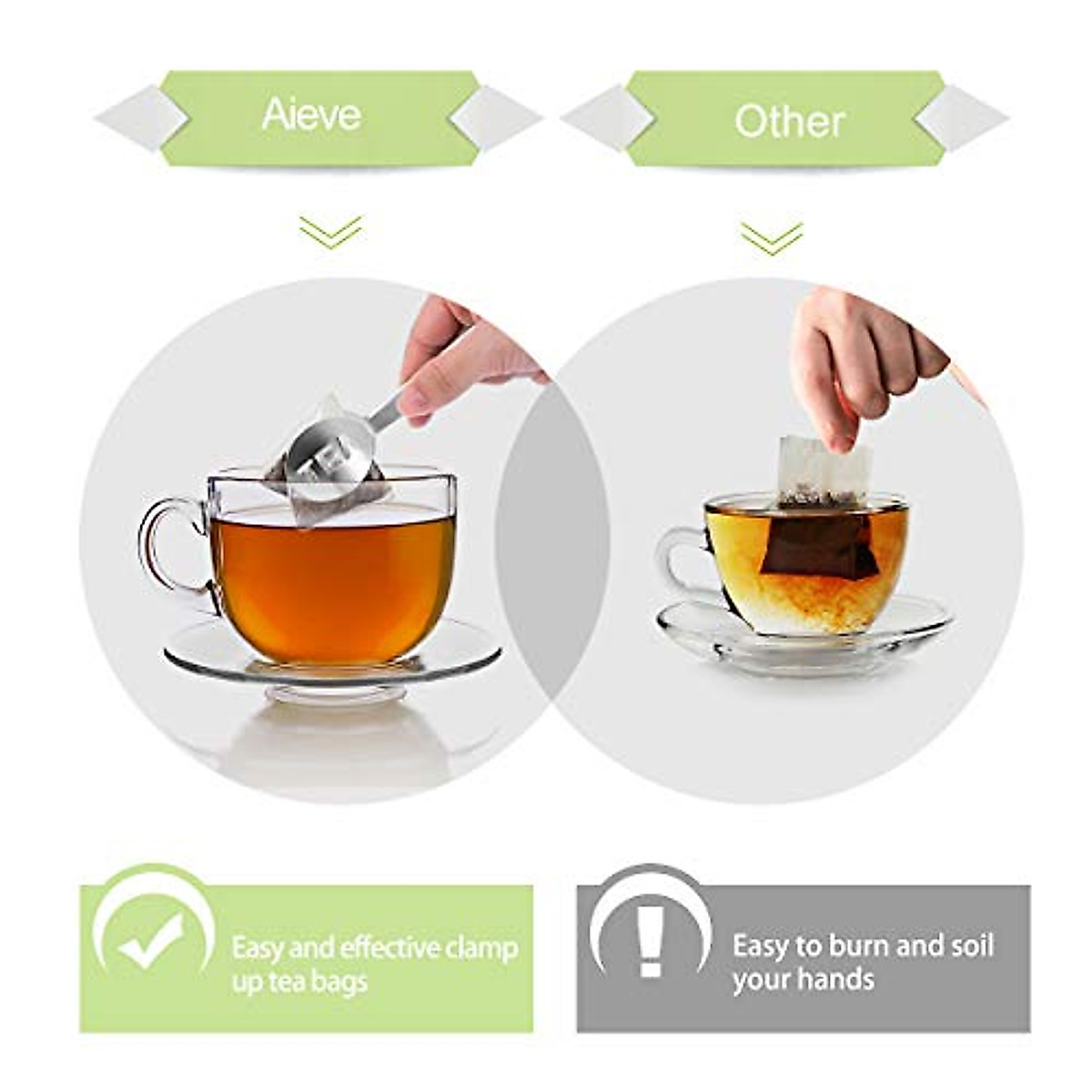 Aieve

Other

TEA

Easy and effective clamp up tea bags

Easy to burn and soil your hands