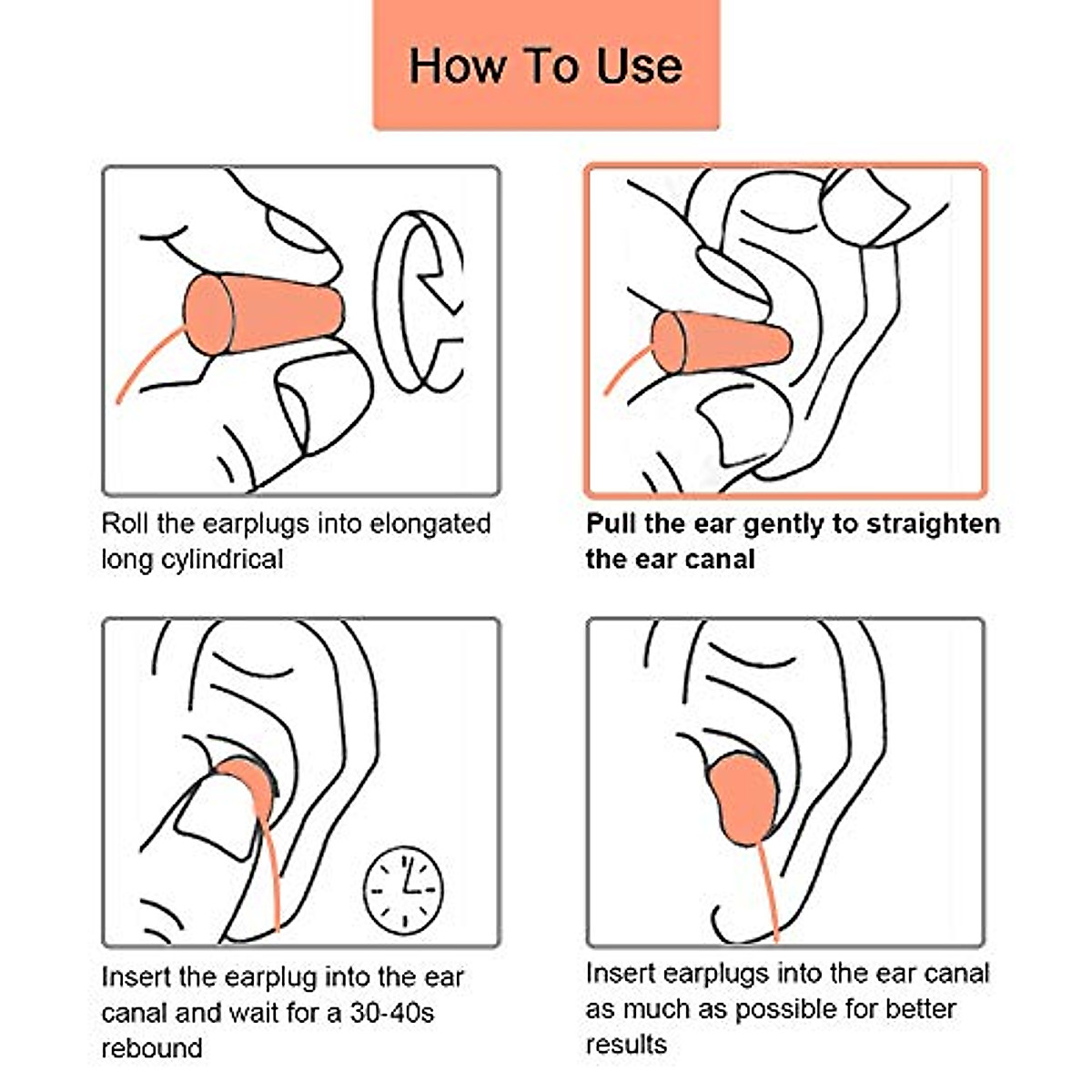 How To Use

Roll the earplugs into elongated long cylindrical

Pull the ear gently to straighten the ear canal

Insert the earplug into the ear canal and wait for a 30-40s rebound

Insert earplugs into the ear canal as much as possible for better results