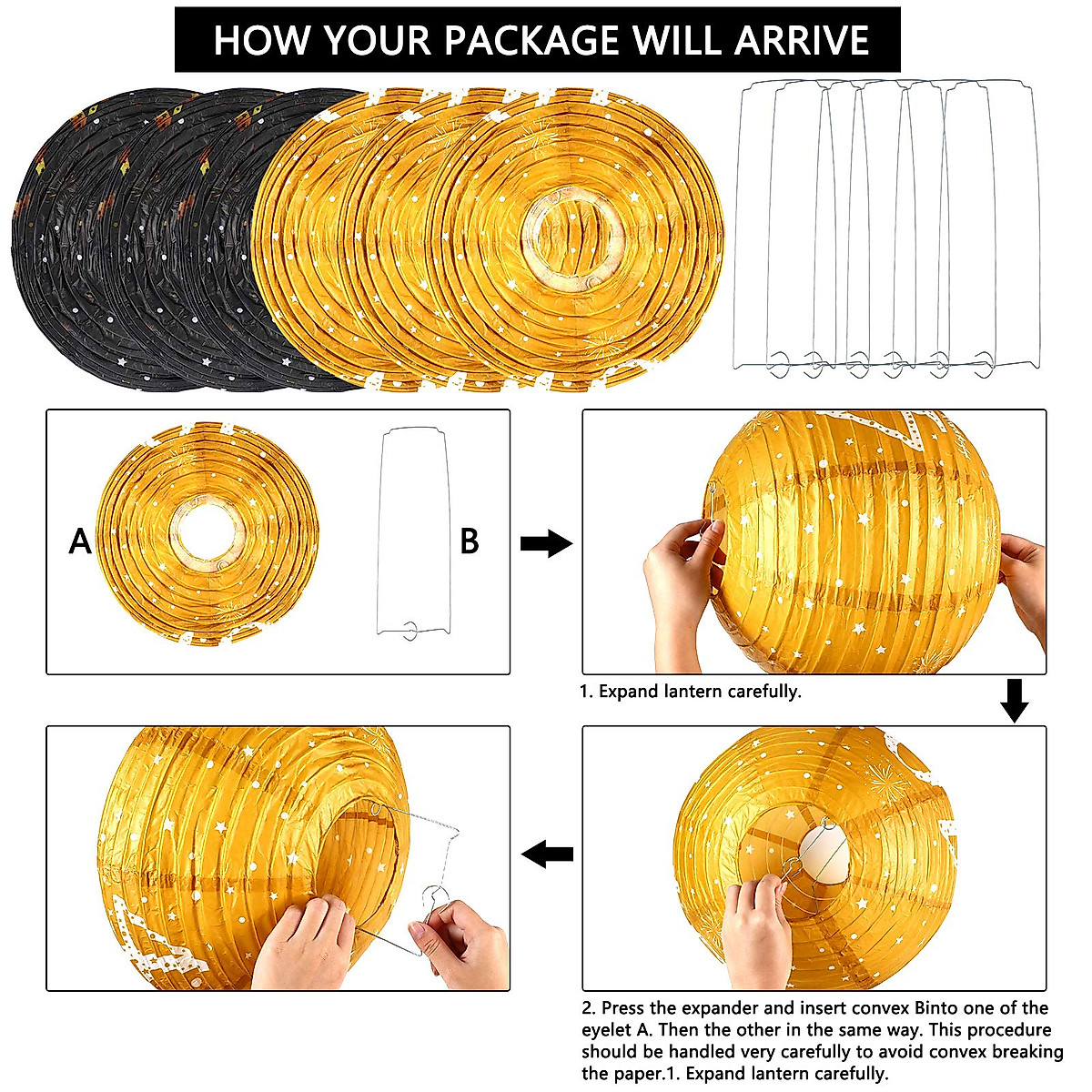 HOW YOUR PACKAGE WILL ARRIVE

A

B

1. Expand lantern carefully.

2. Press the expander and insert convex Binto one of the eyelet A. Then the other in the same way. This procedure should be handled very carefully to avoid convex breaking the paper.1. Expand lantern carefully.