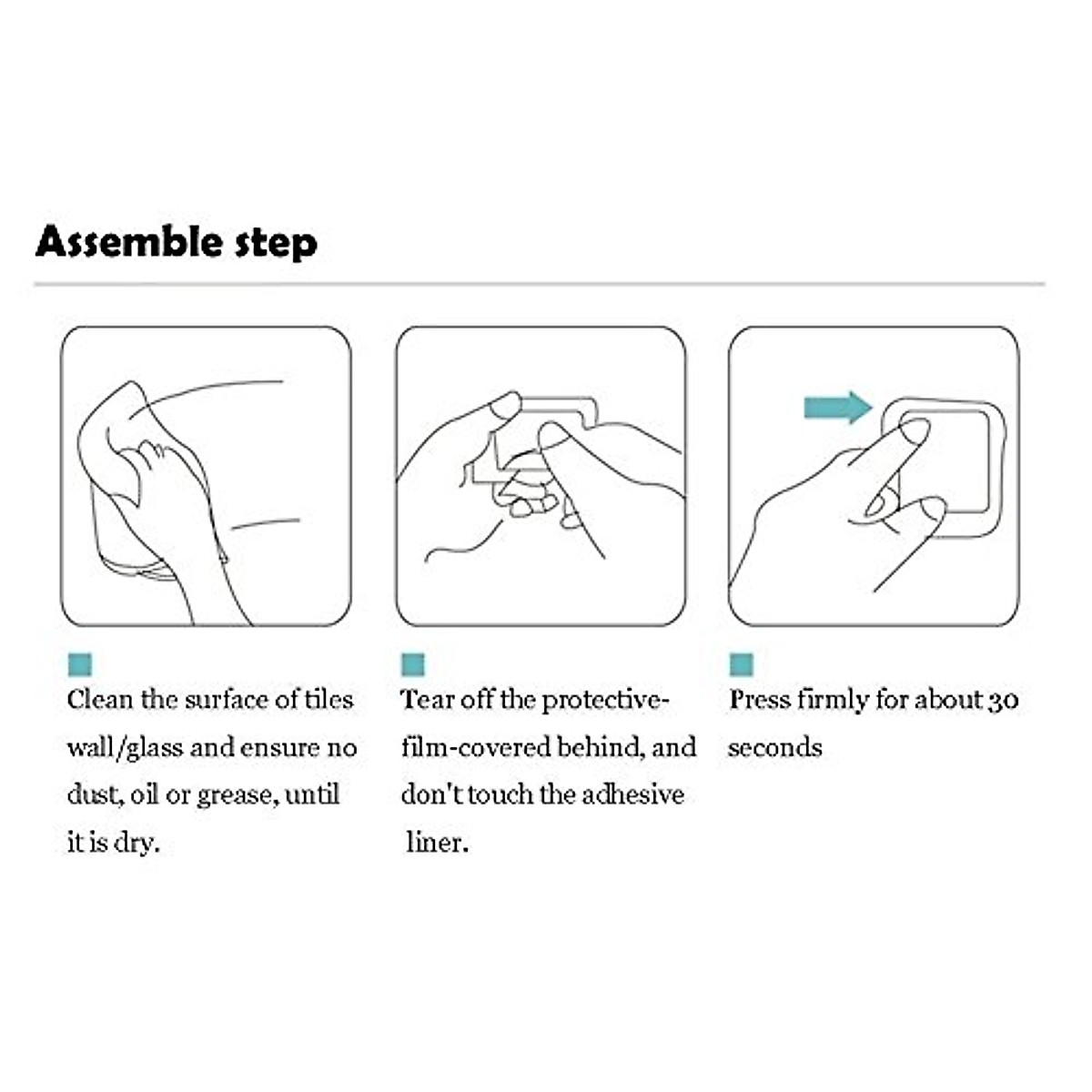 Assemble step

Clean the surface of tiles wall/glass and ensure no dust, oil or grease, until it is dry.

Tear off the protective-film-covered behind, and don't touch the adhesive liner.

Press firmly for about 30 seconds