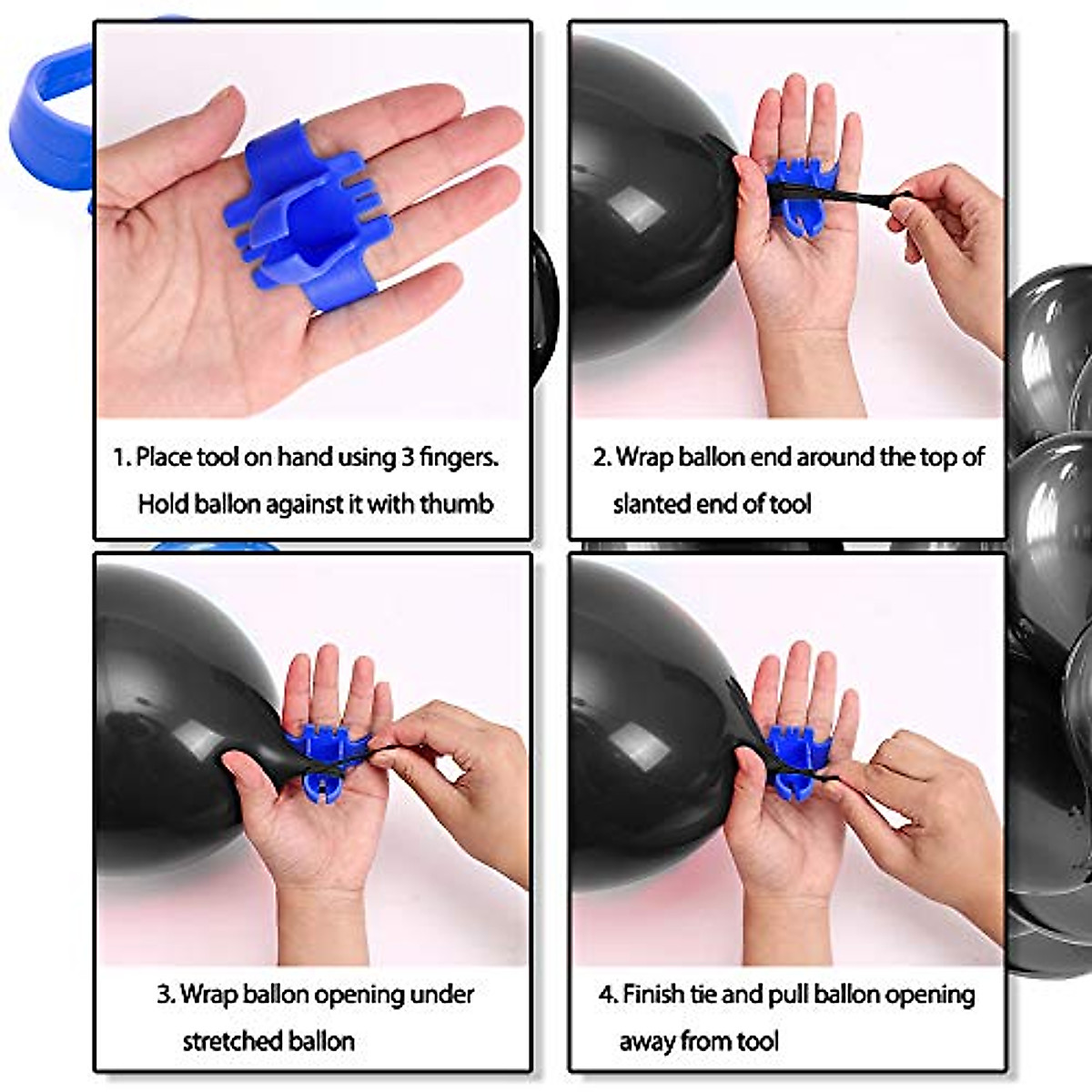 1. Place tool on hand using 3 fingers. Hold ballon against it with thumb

2. Wrap ballon end around the top of slanted end of tool

3. Wrap ballon opening under stretched ballon

4. Finish tie and pull ballon opening away from tool