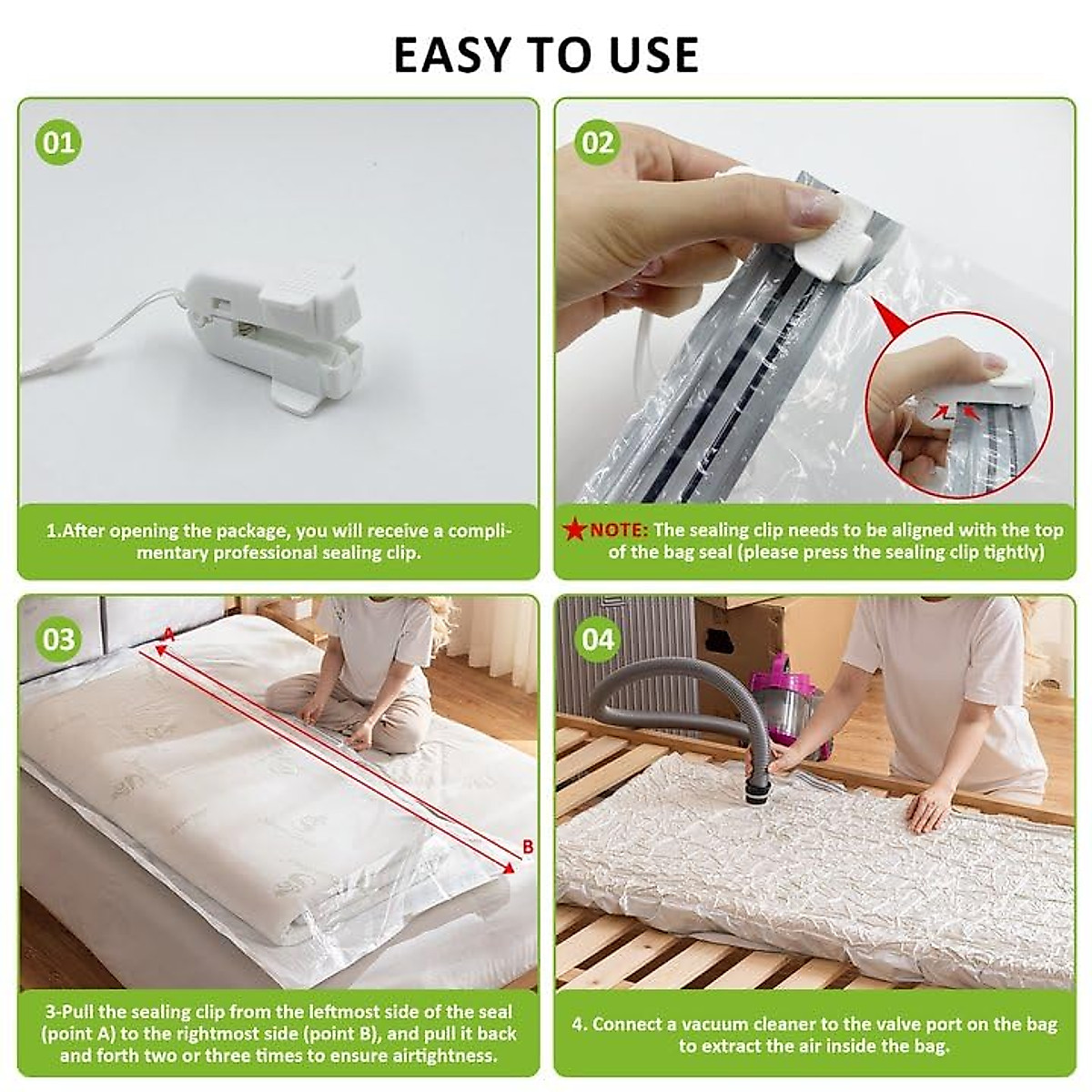 EASY TO USE

01

1.After opening the package, you will receive a complimentary professional sealing clip.

02

★NOTE: The sealing clip needs to be aligned with the top of the bag seal (please press the sealing clip tightly)

03

A

B

3-Pull the sealing clip from the leftmost side of the seal (point A) to the rightmost side (point B), and pull it back and forth two or three times to ensure airtightness.

04

4. Connect a vacuum cleaner to the valve port on the bag to extract the air inside the bag.