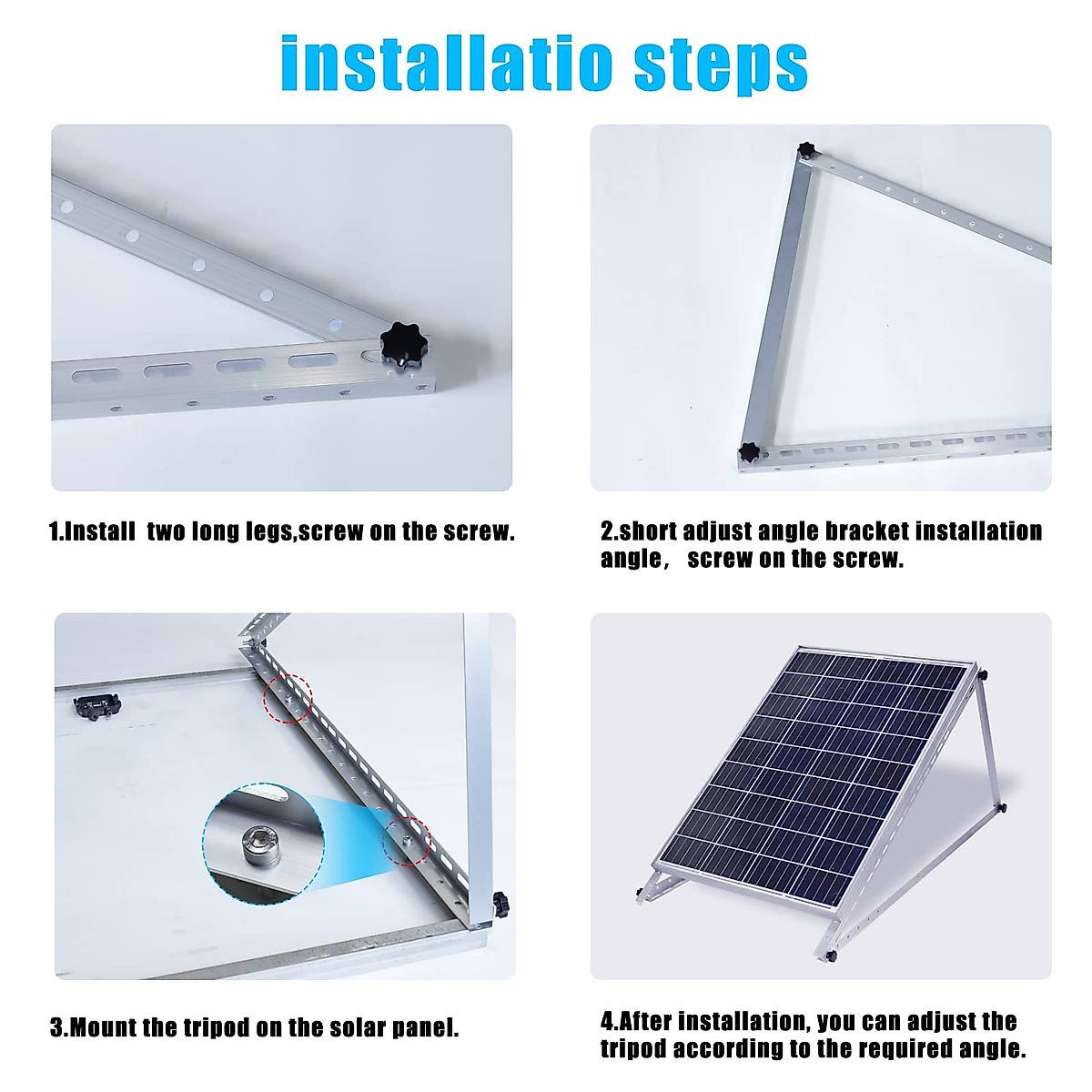 installatio steps

1.Install two long legs,screw on the screw.

2.short adjust angle bracket installation angle， screw on the screw.

3.Mount the tripod on the solar panel.

4.After installation, you can adjust the tripod according to the required angle.