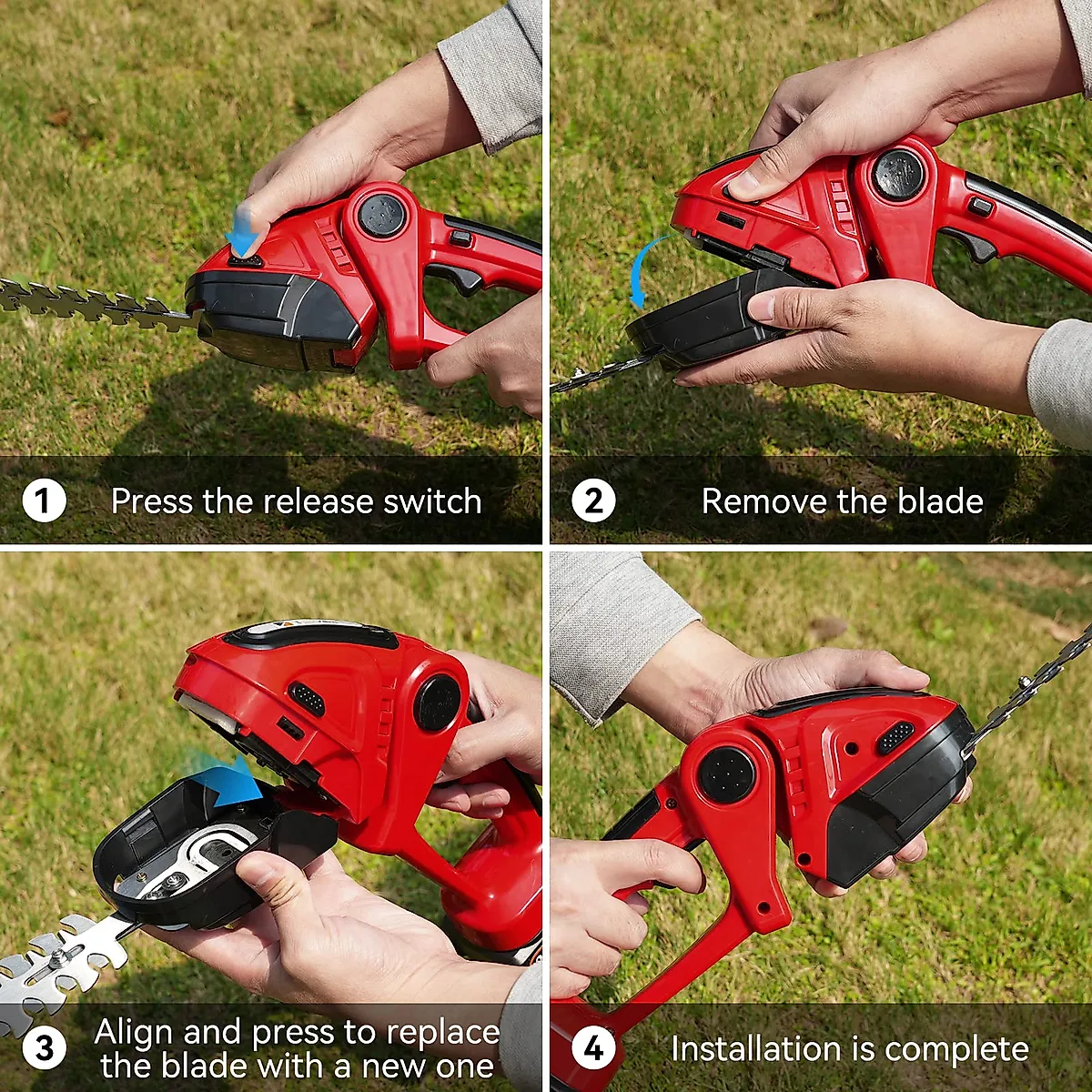 1 Press the release switch

2 Remove the blade

3 Align and press to replace the blade with a new one

4 Installation is complete