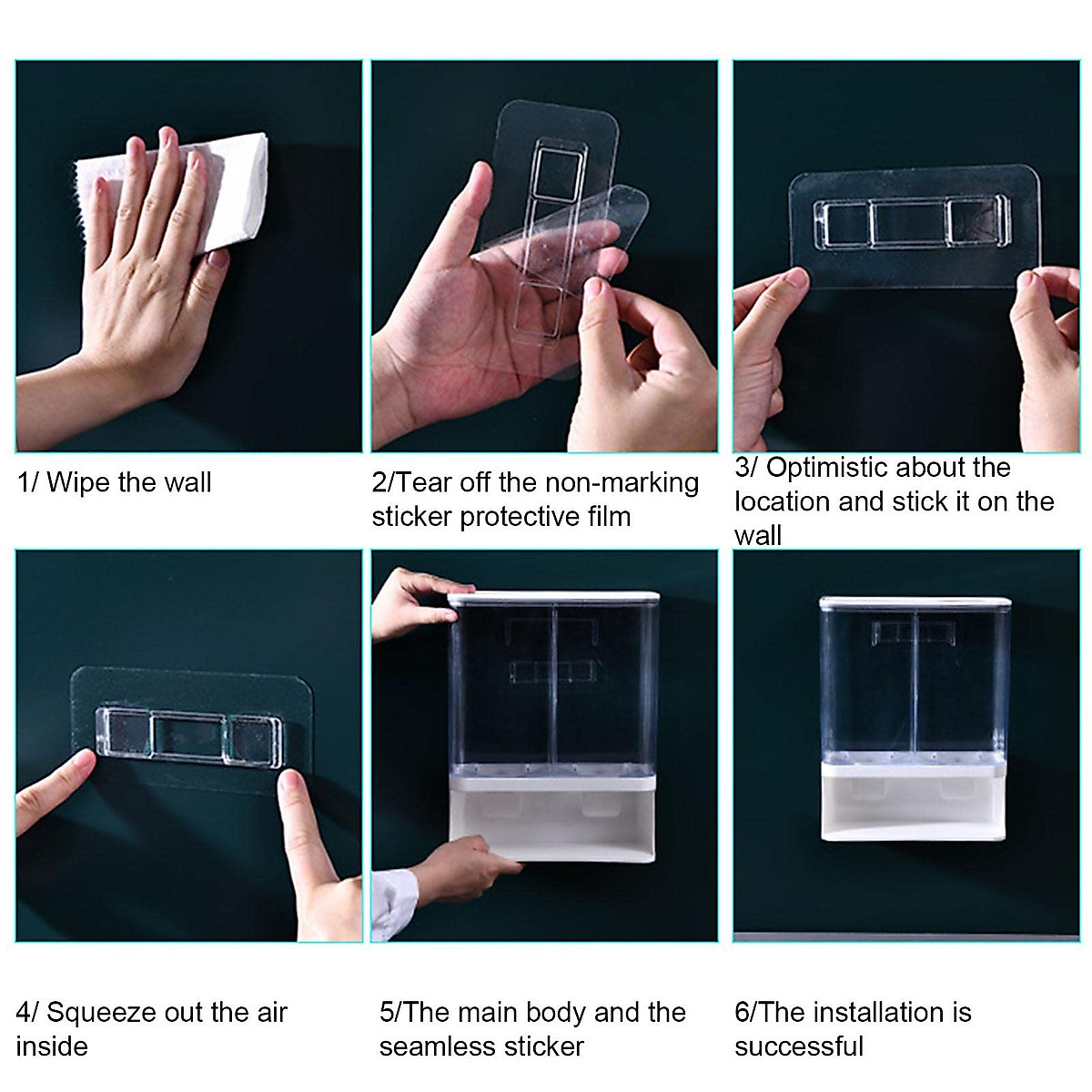 1/ Wipe the wall

2/Tear off the non-marking sticker protective film

3/ Optimistic about the location and stick it on the wall

4/ Squeeze out the air inside

5/The main body and the seamless sticker

6/The installation is successful