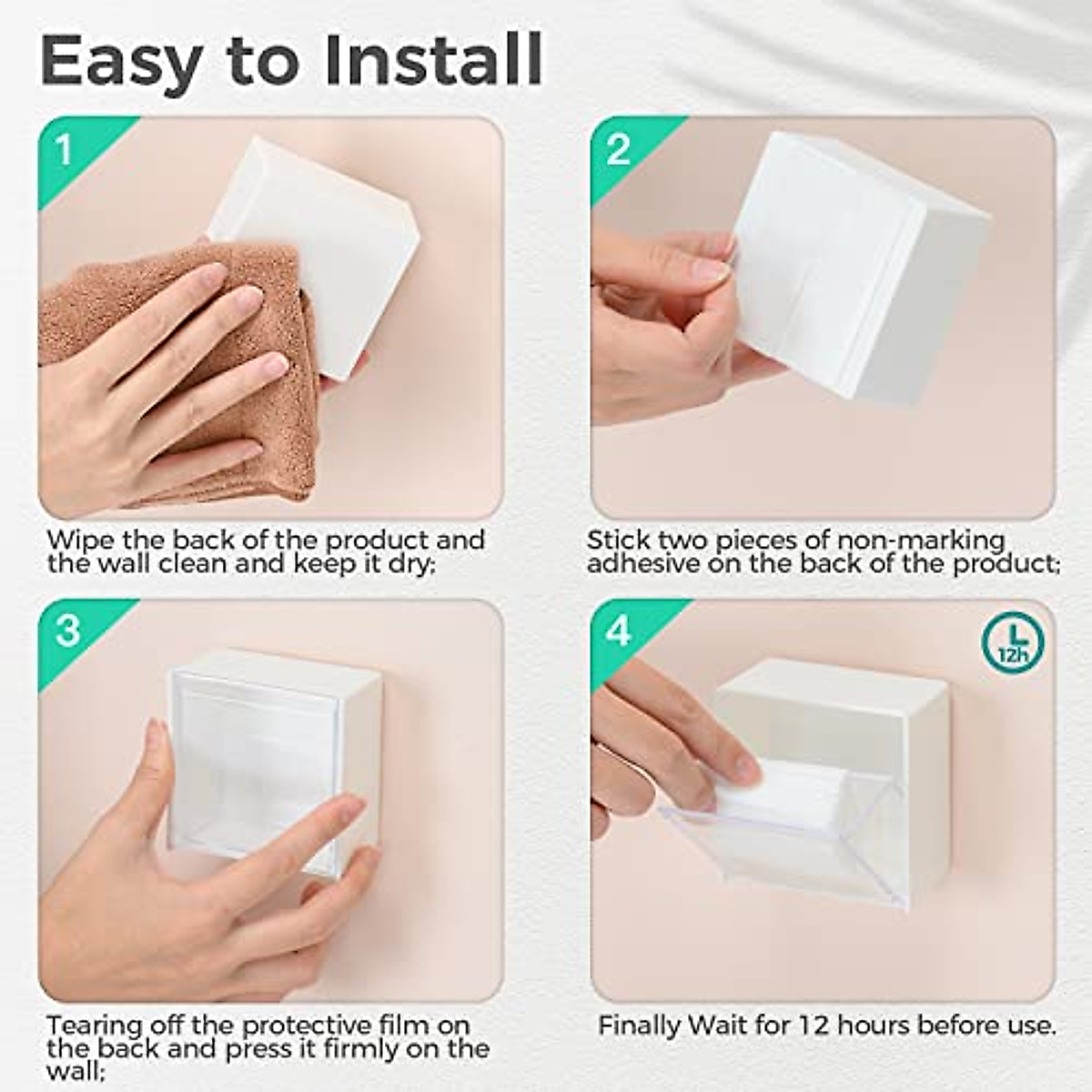 Easy to Install

1

Wipe the back of the product and the wall clean and keep it dry;

2

Stick two pieces of non-marking adhesive on the back of the product;

3

Tearing off the protective film on the back and press it firmly on the wall;

4

12h

Finally Wait for 12 hours before use.