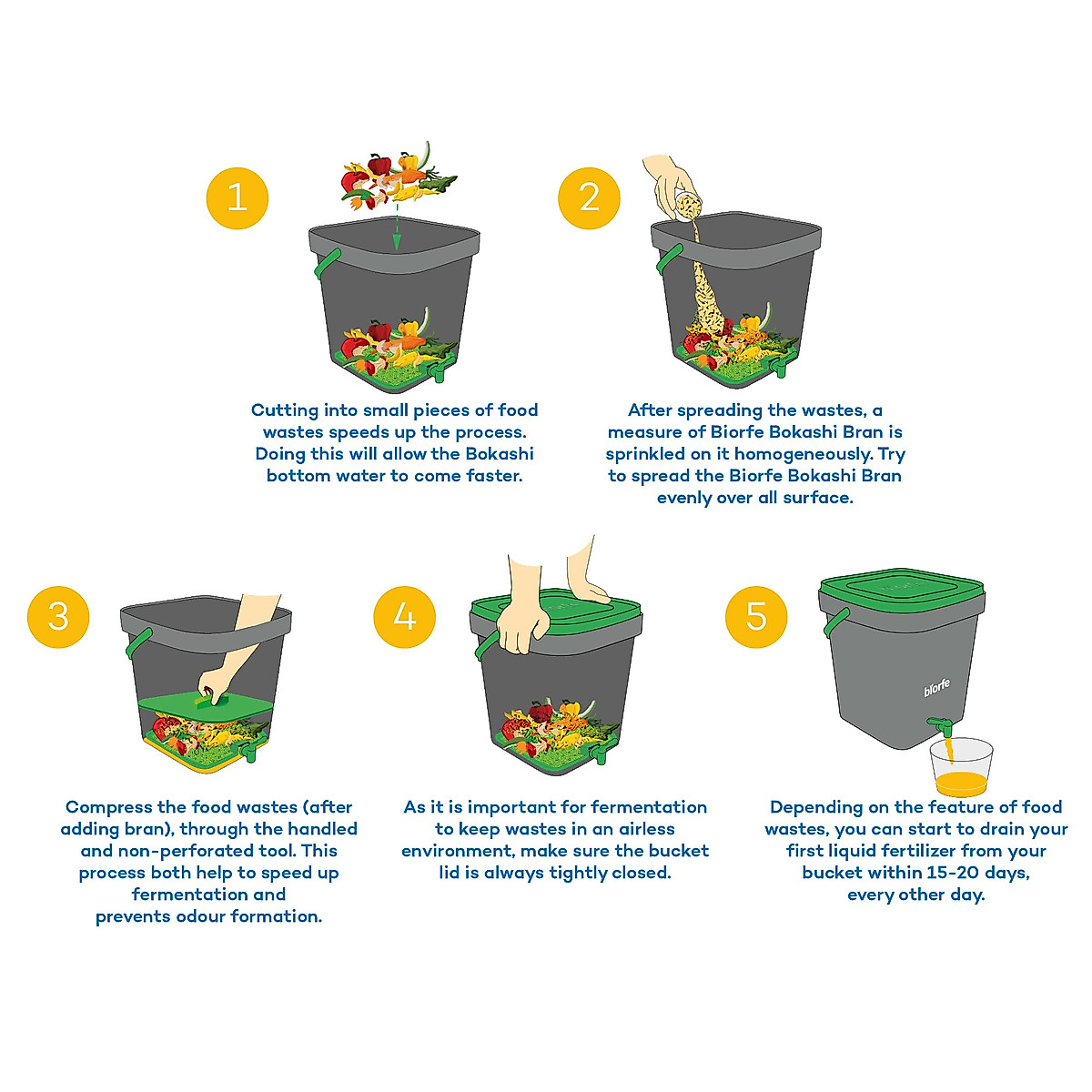 1

Cutting into small pieces of food wastes speeds up the process. Doing this will allow the Bokashi bottom water to come faster.

2

After spreading the wastes, a measure of Biorfe Bokashi Bran is sprinkled on it homogeneously. Try to spread the Biorfe Bokashi Bran evenly over all surface.

3

Compress the food wastes (after adding bran), through the handled and non-perforated tool. This process both help to speed up fermentation and prevents odour formation.

4

As it is important for fermentation to keep wastes in an airless environment, make sure the bucket lid is always tightly closed.

5

biorfe

Depending on the feature of food wastes, you can start to drain your first liquid fertilizer from your bucket within 15-20 days, every other day.