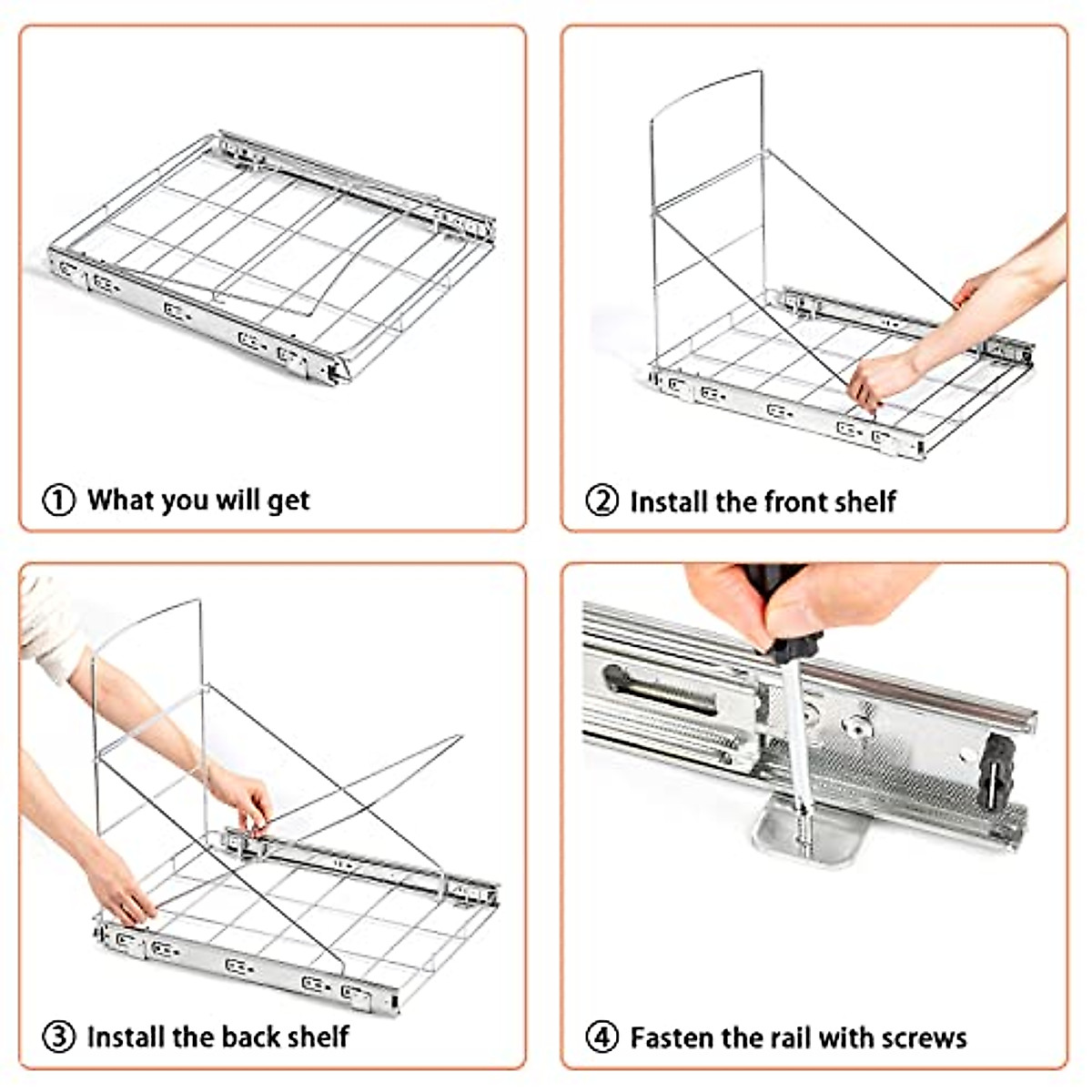 ① What you will get

② Install the front shelf

③ Install the back shelf

④ Fasten the rail with screws