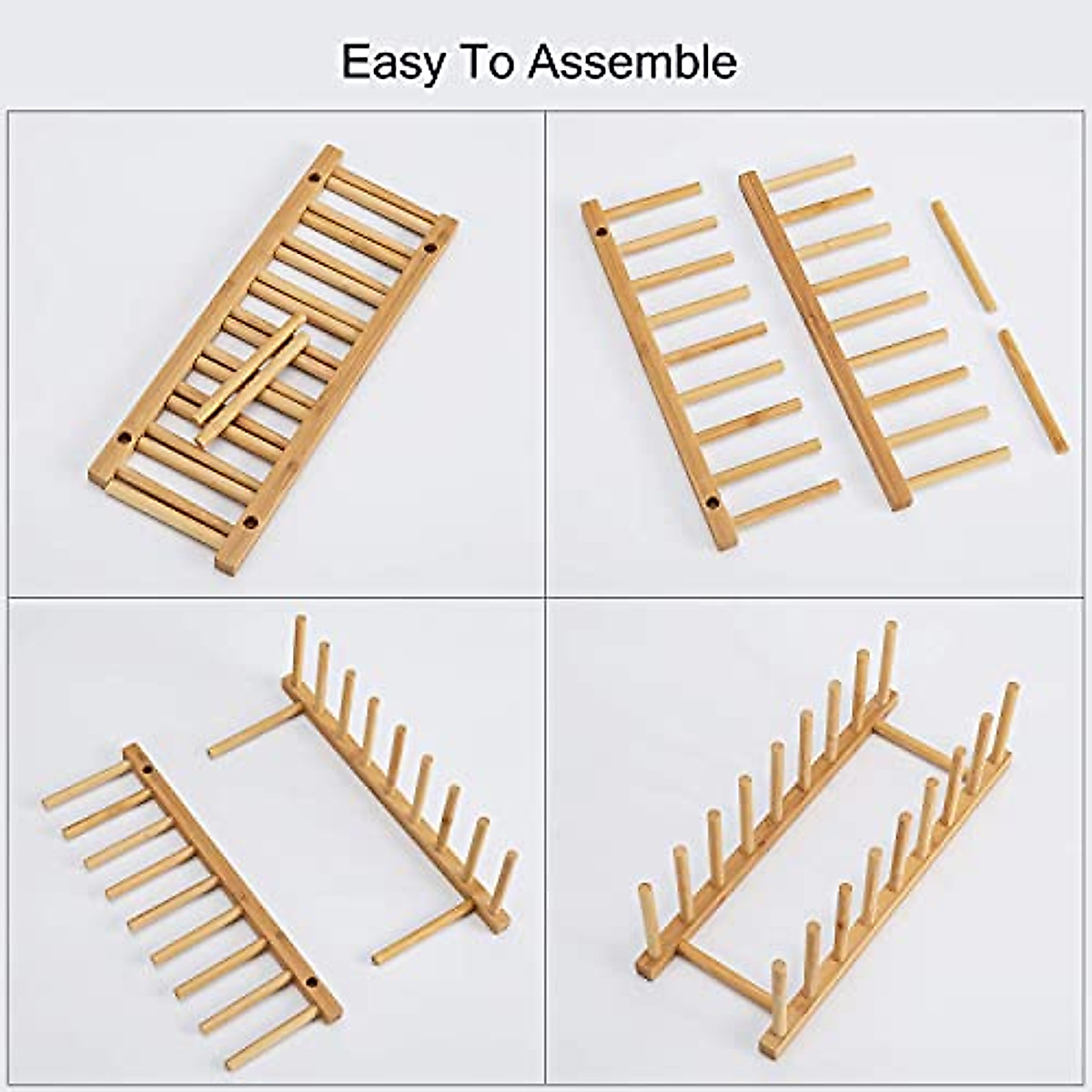 Easy To Assemble