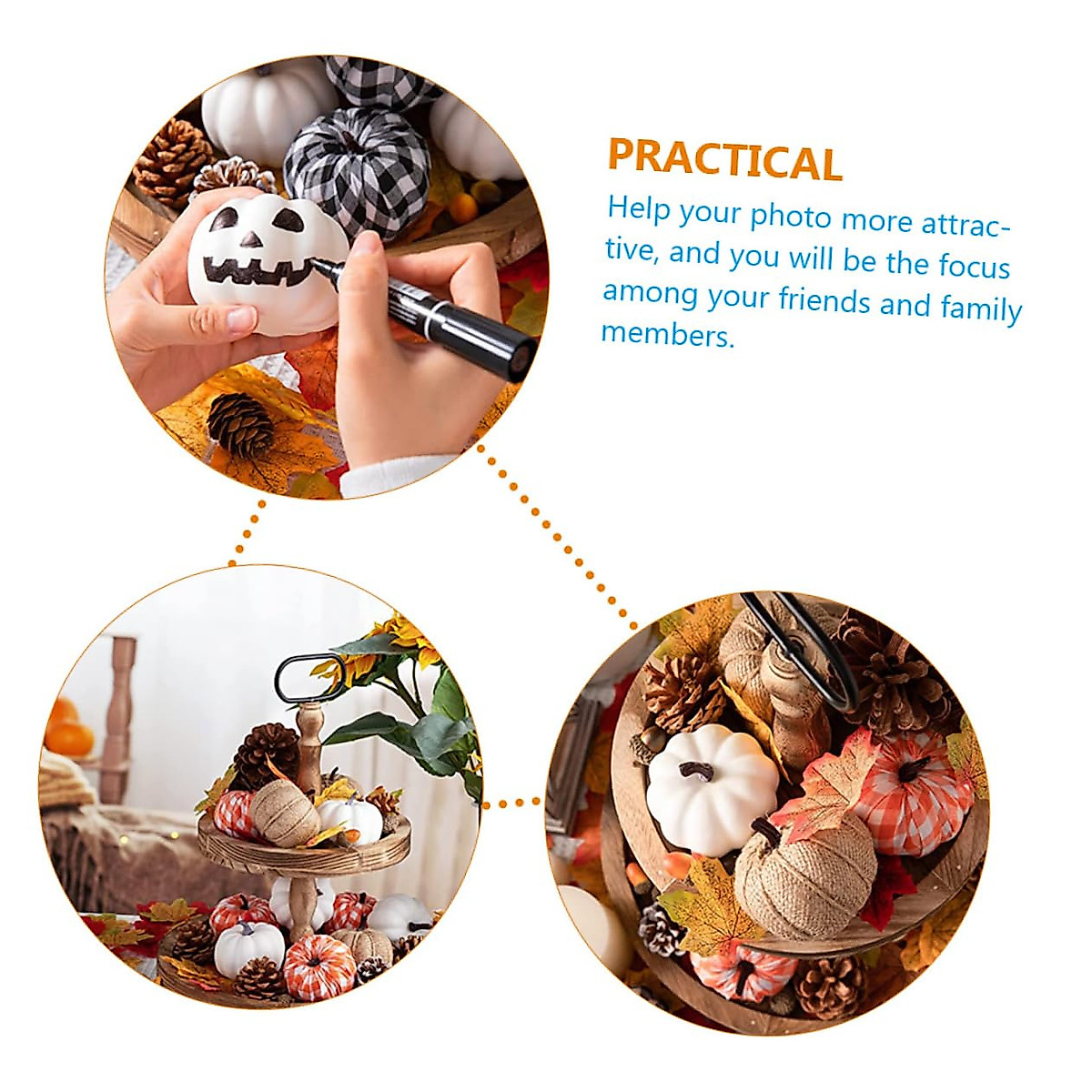 PRACTICAL

Help your photo more attractive, and you will be the focus among your friends and family members.