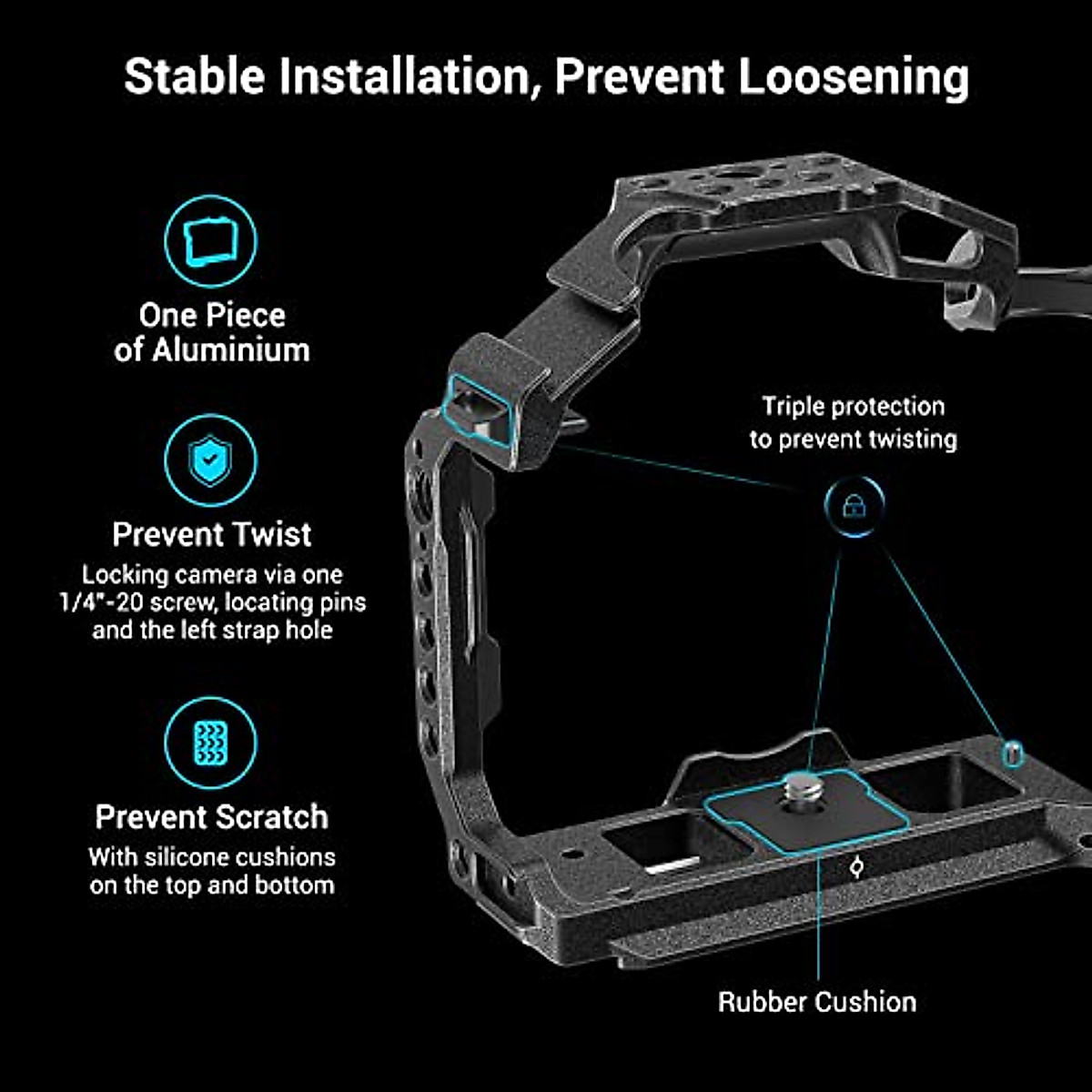 Stable Installation, Prevent Loosening

One Piece of Aluminium

Prevent Twist
Locking camera via one 1/4"-20 screw, locating pins and the left strap hole

Prevent Scratch
With silicone cushions on the top and bottom

Triple protection to prevent twisting

Rubber Cushion