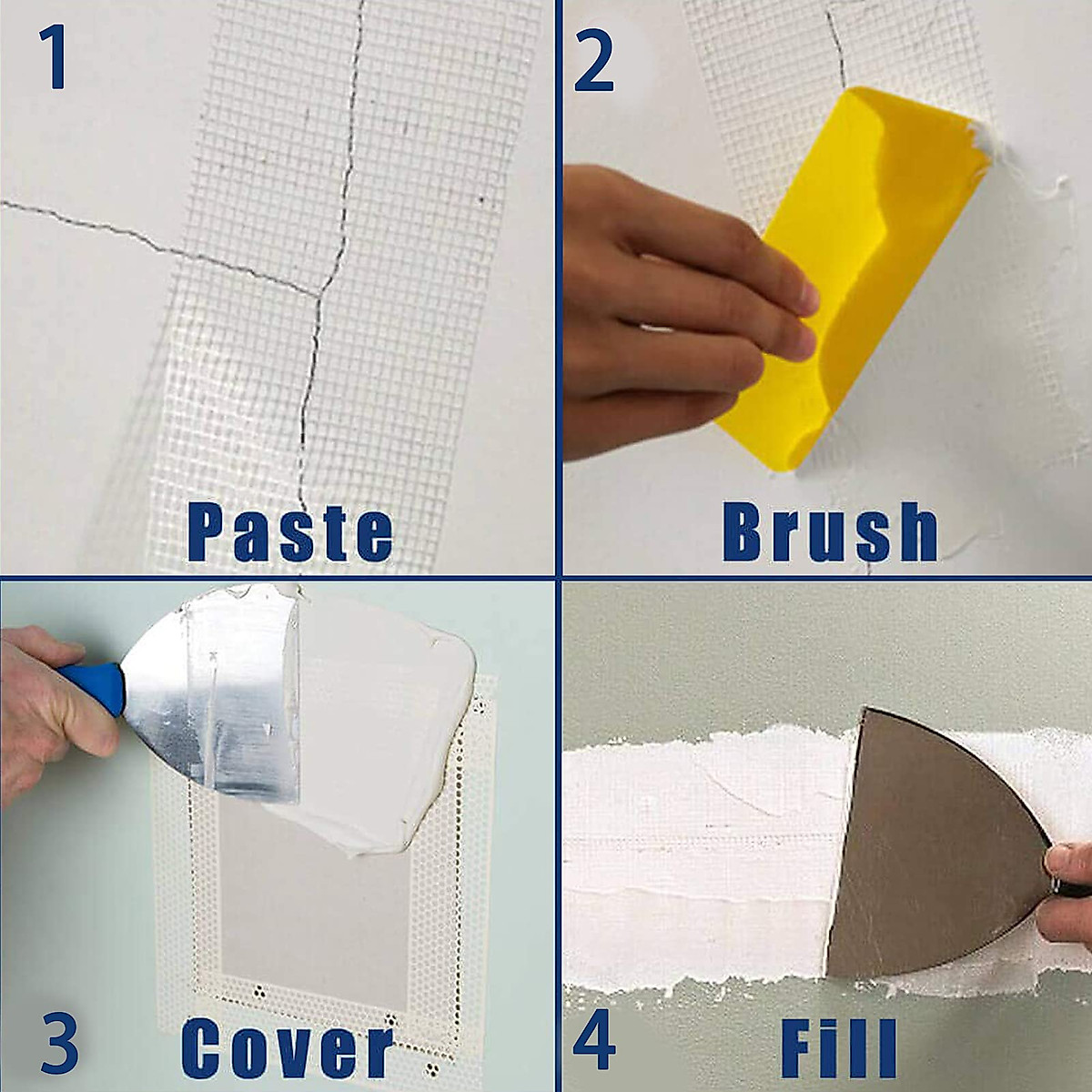 1
Paste

2
Brush

3
Cover

4
Fill