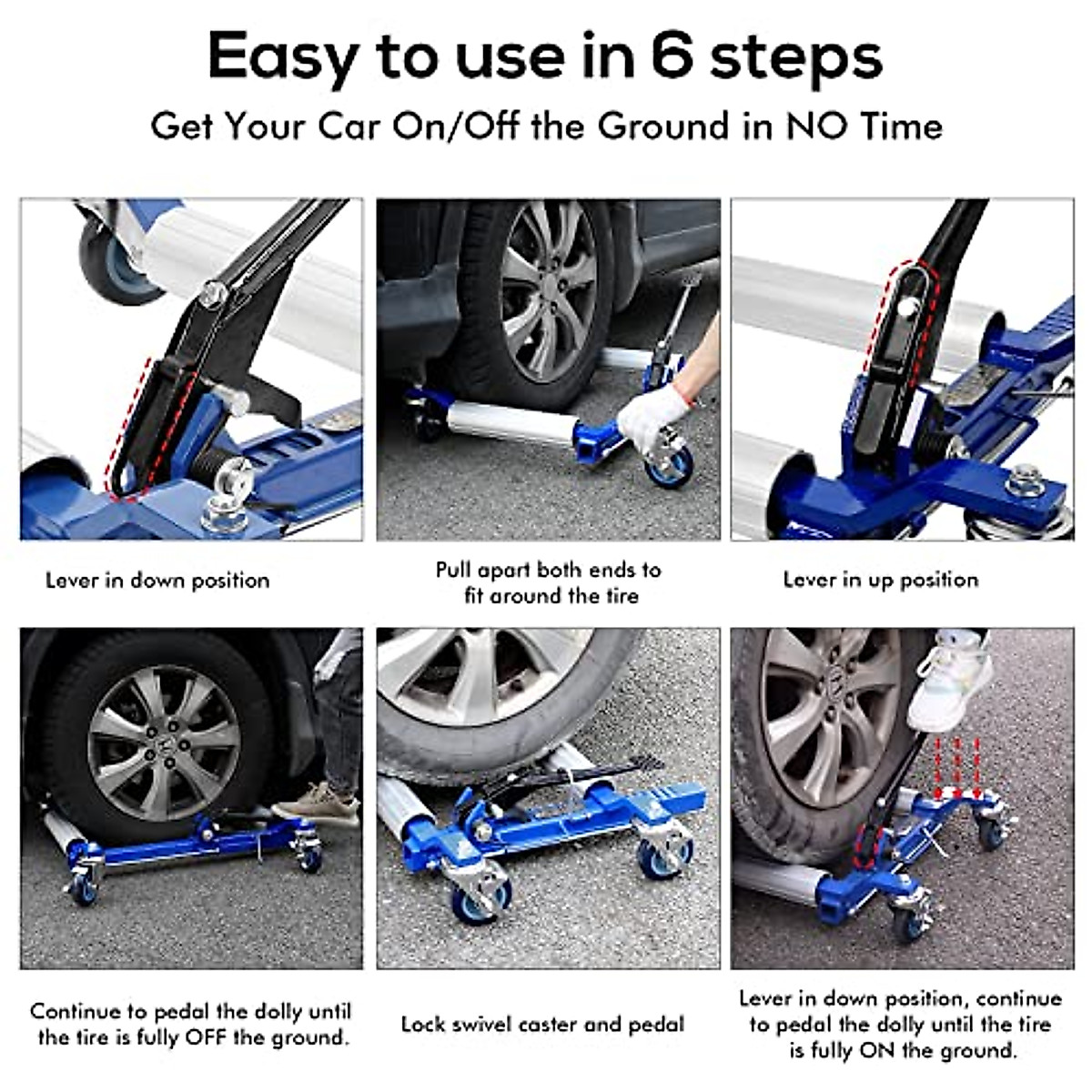 Easy to use in 6 steps

Get Your Car On/Off the Ground in NO Time

Lever in down position

Pull apart both ends to fit around the tire

Lever in up position

Continue to pedal the dolly until the tire is fully OFF the ground.

Lock swivel caster and pedal

Lever in down position, continue to pedal the dolly until the tire is fully ON the ground.