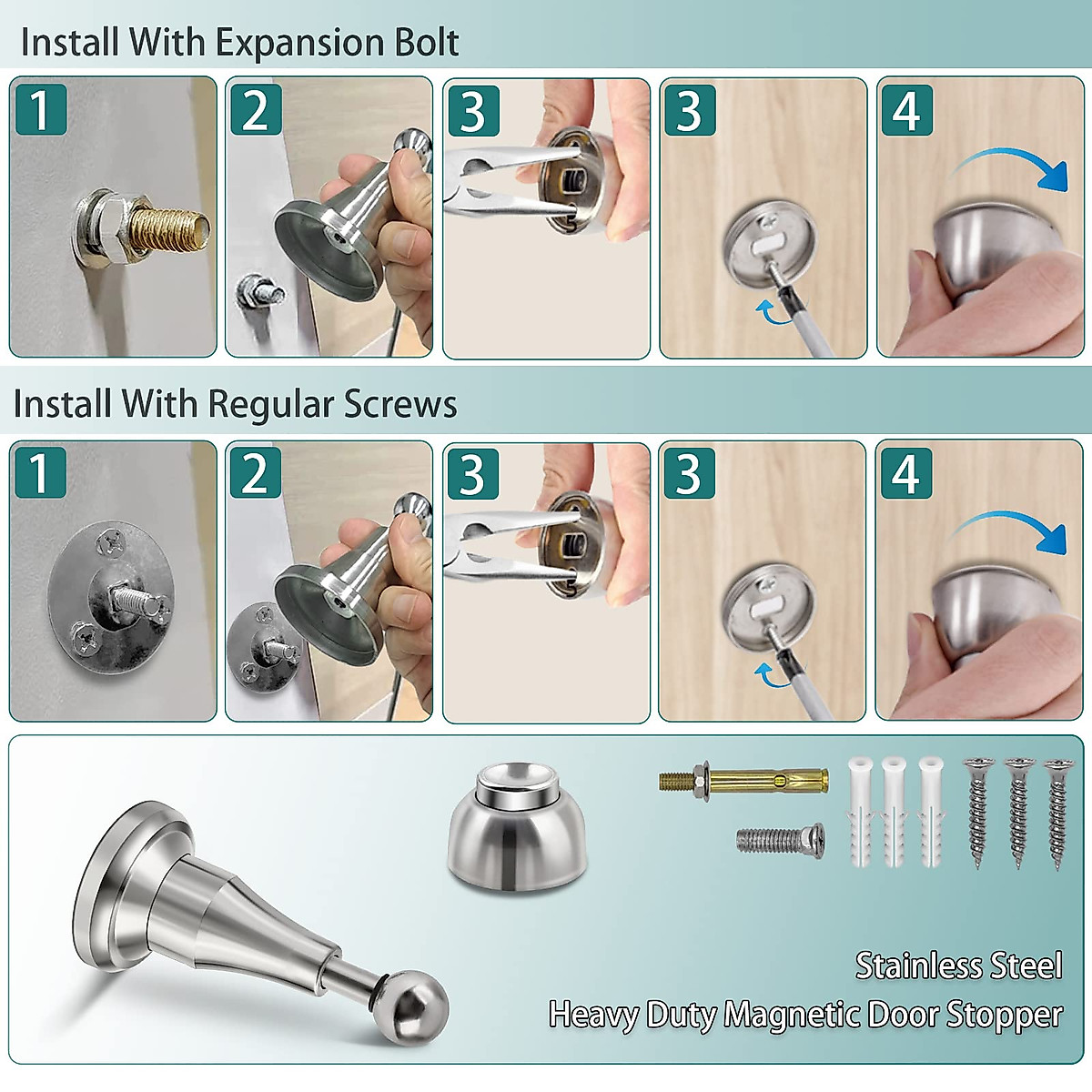 Install With Expansion Bolt

1

2

3

3

4

Install With Regular Screws

1

2

3

3

4

Stainless Steel

Heavy Duty Magnetic Door Stopper