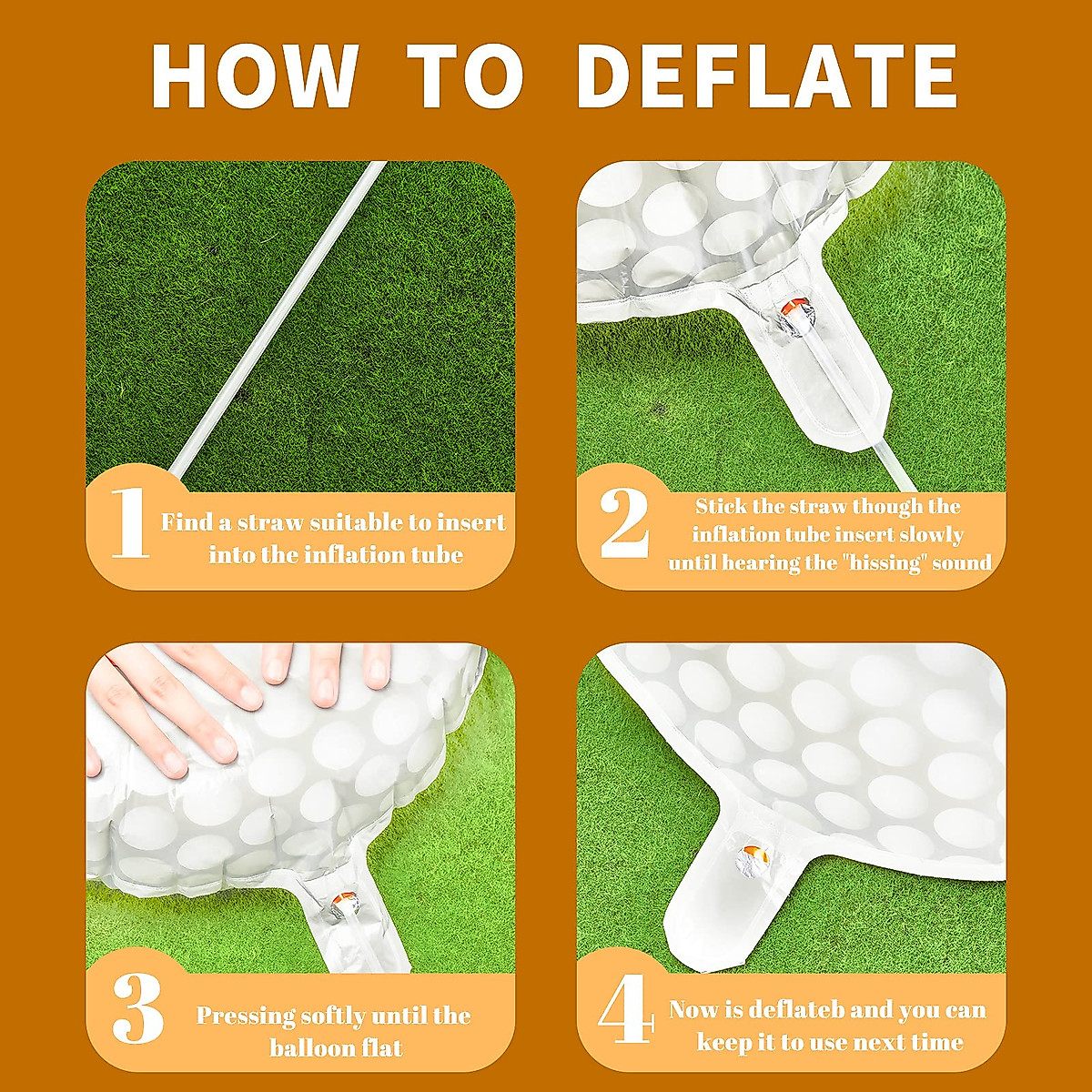 HOW TO DEFLATE

1 Find a straw suitable to insert into the inflation tube

2 Stick the straw though the inflation tube insert slowly until hearing the "hissing" sound

3 Pressing softly until the balloon flat

4 Now is deflateb and you can keep it to use next time