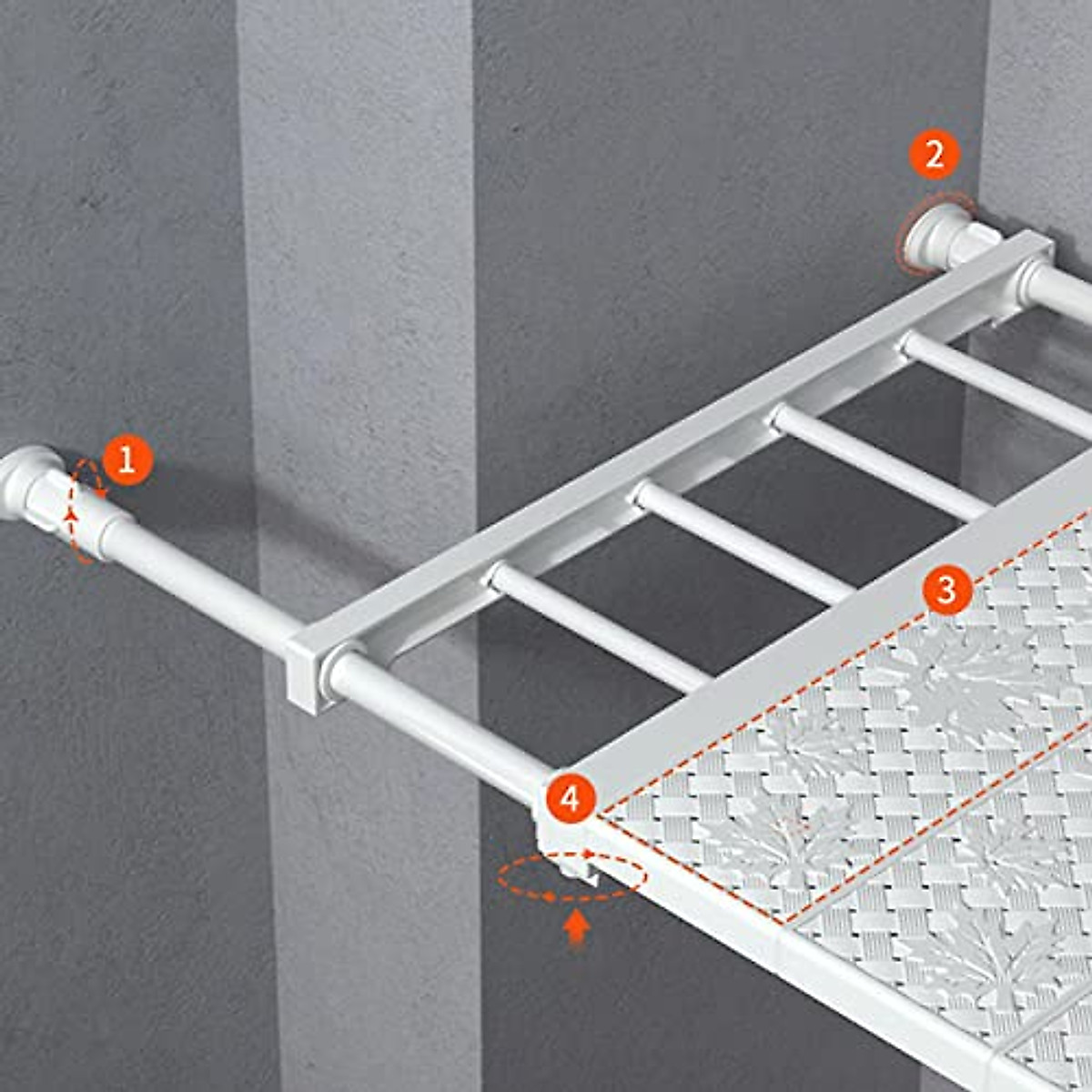 2
1
3
4