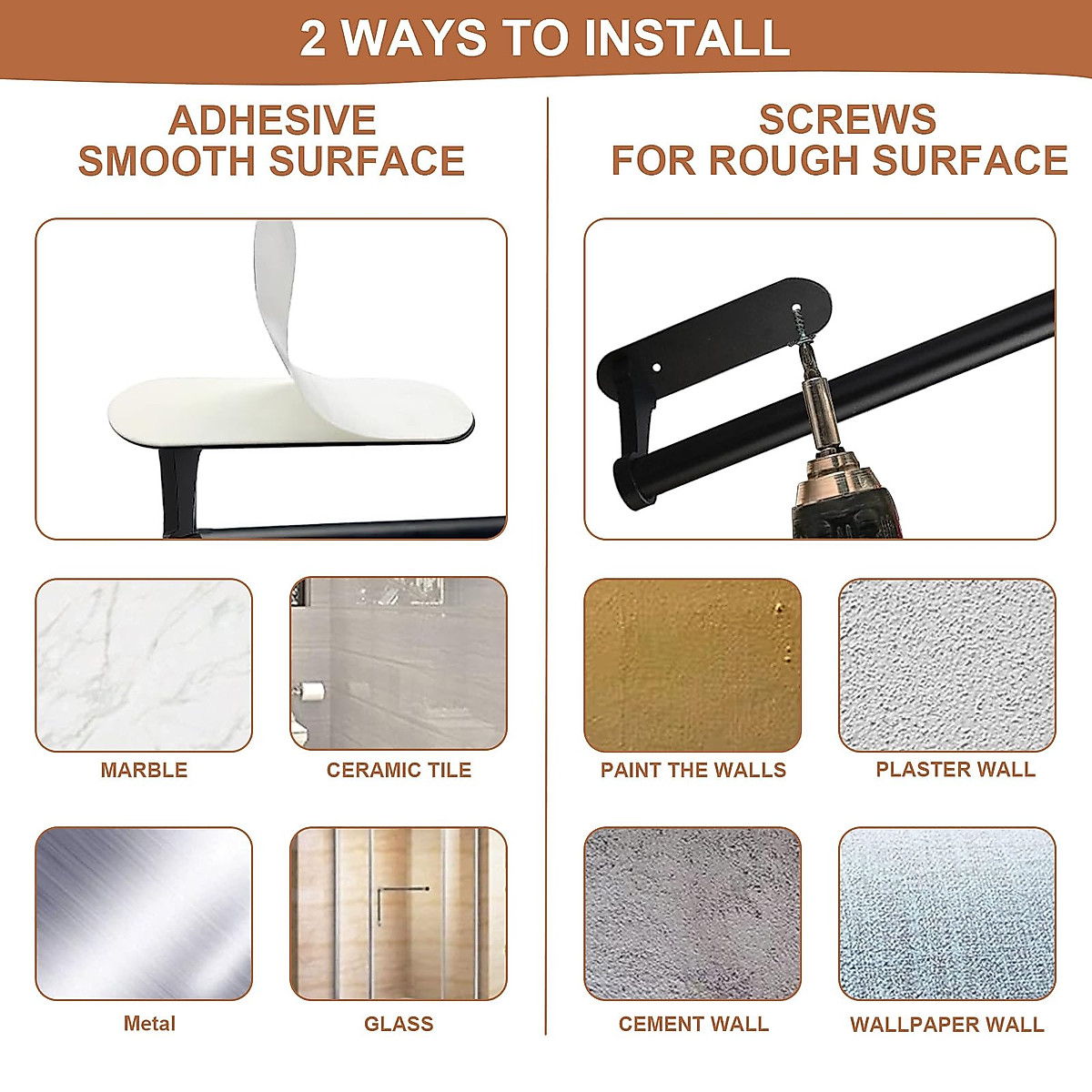 2 WAYS TO INSTALL

ADHESIVE
SMOOTH SURFACE

MARBLE

CERAMIC TILE

Metal

GLASS

SCREWS
FOR ROUGH SURFACE

PAINT THE WALLS

PLASTER WALL

CEMENT WALL

WALLPAPER WALL