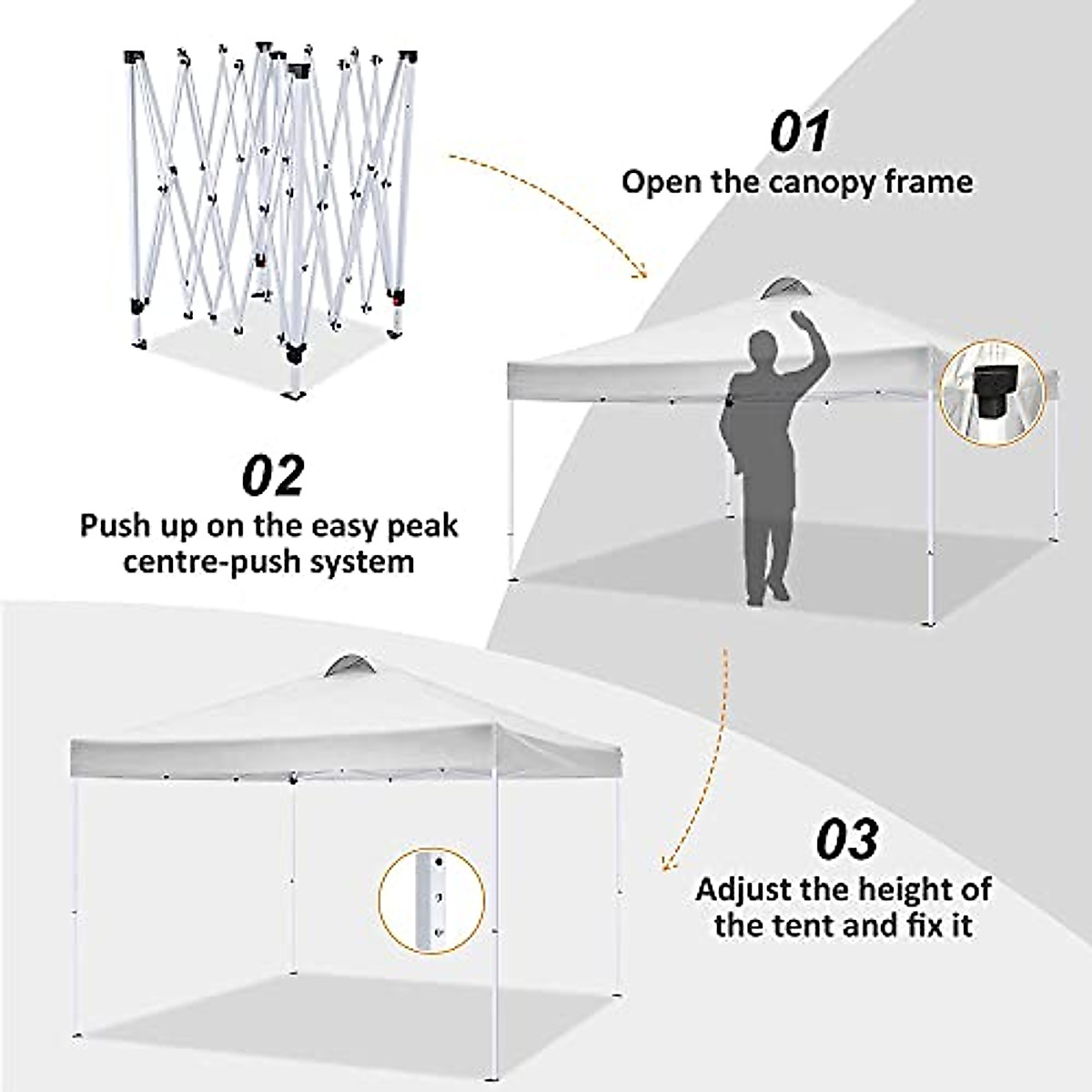 01
Open the canopy frame

02
Push up on the easy peak centre-push system

03
Adjust the height of the tent and fix it