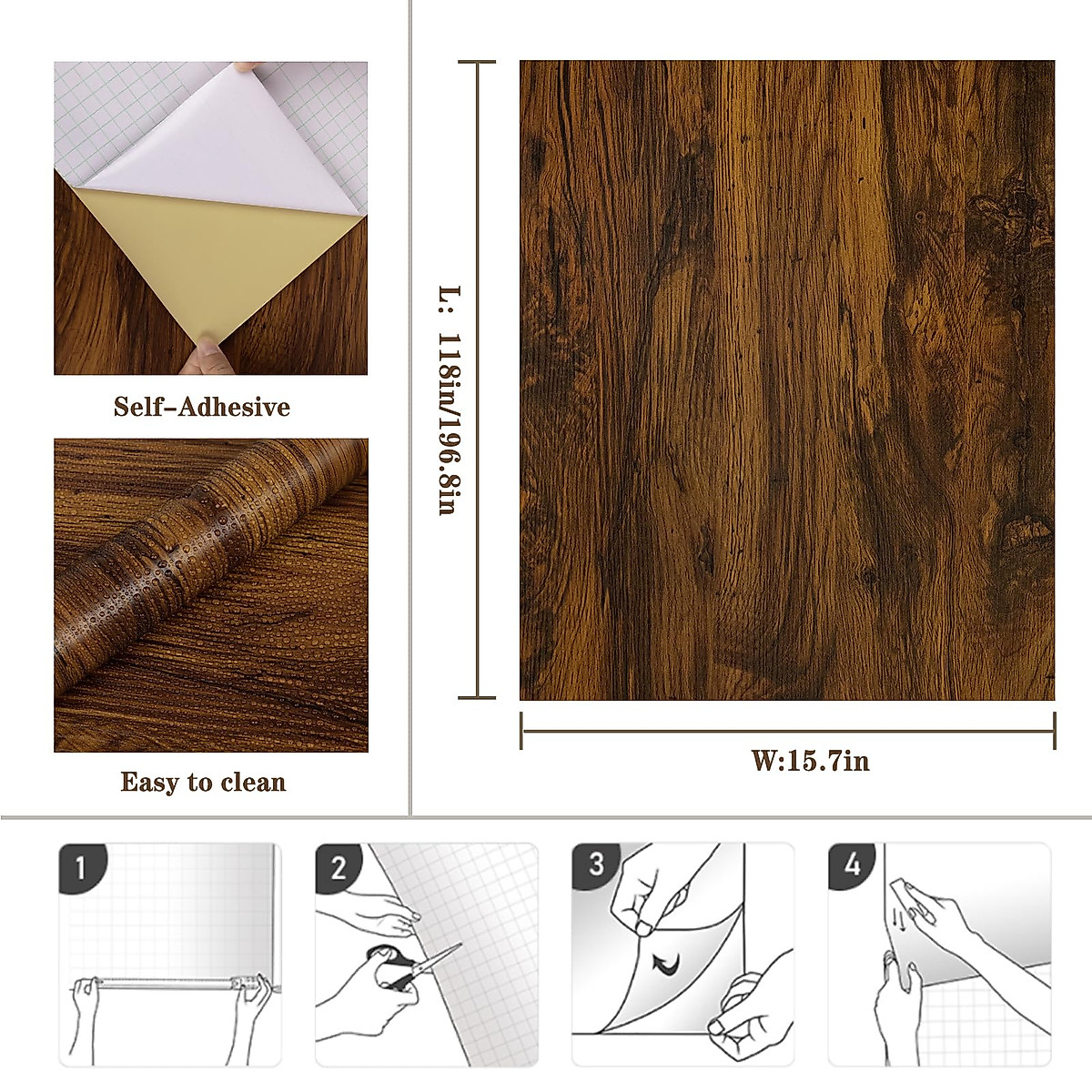 Self-Adhesive

Easy to clean

L: 118in/196.8in

W:15.7in

1

2

3

4