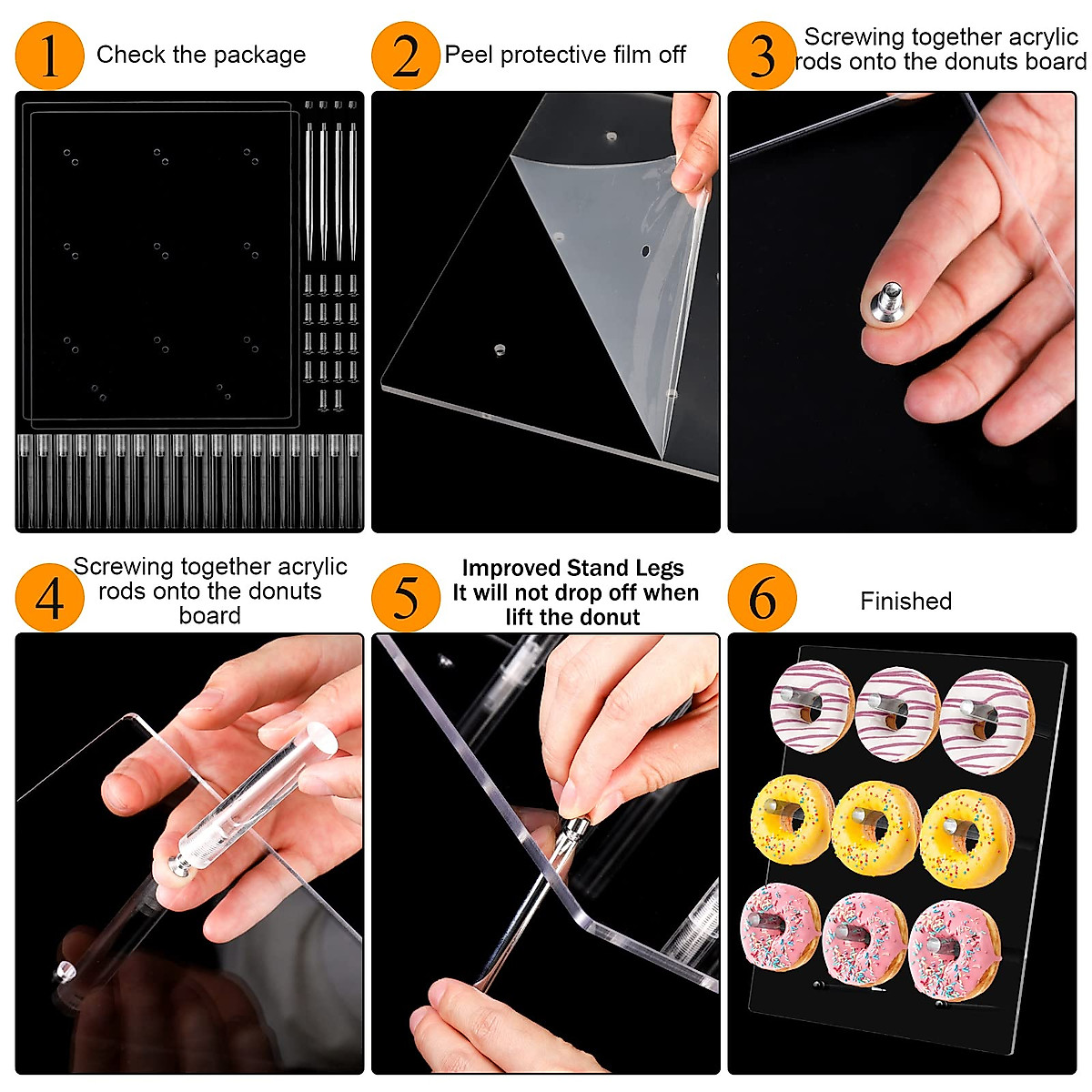 1 Check the package

2 Peel protective film off

3 Screwing together acrylic rods onto the donuts board

4 Screwing together acrylic rods onto the donuts board

5 Improved Stand Legs It will not drop off when lift the donut

6 Finished