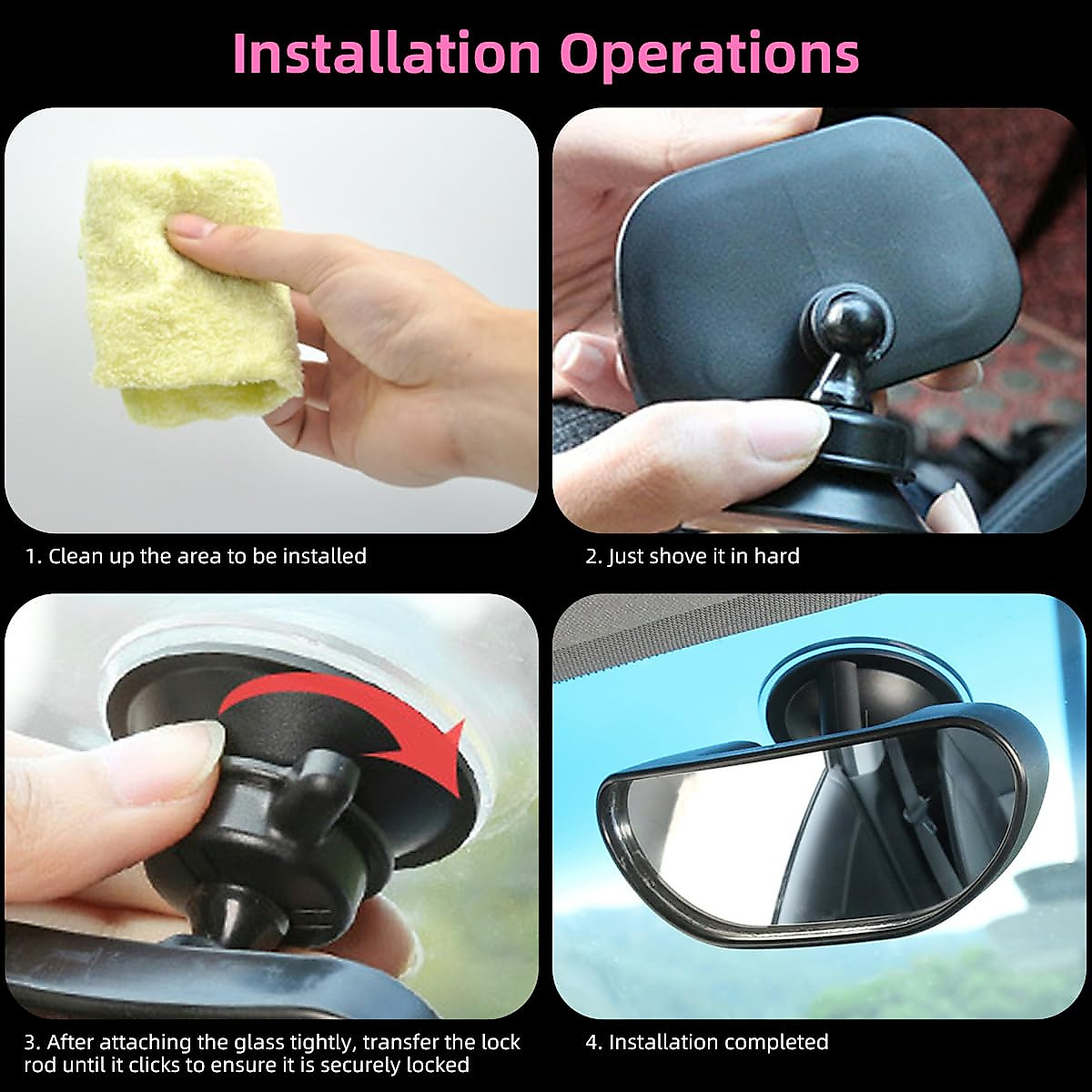 Installation Operations

1. Clean up the area to be installed

2. Just shove it in hard

3. After attaching the glass tightly, transfer the lock rod until it clicks to ensure it is securely locked

4. Installation completed