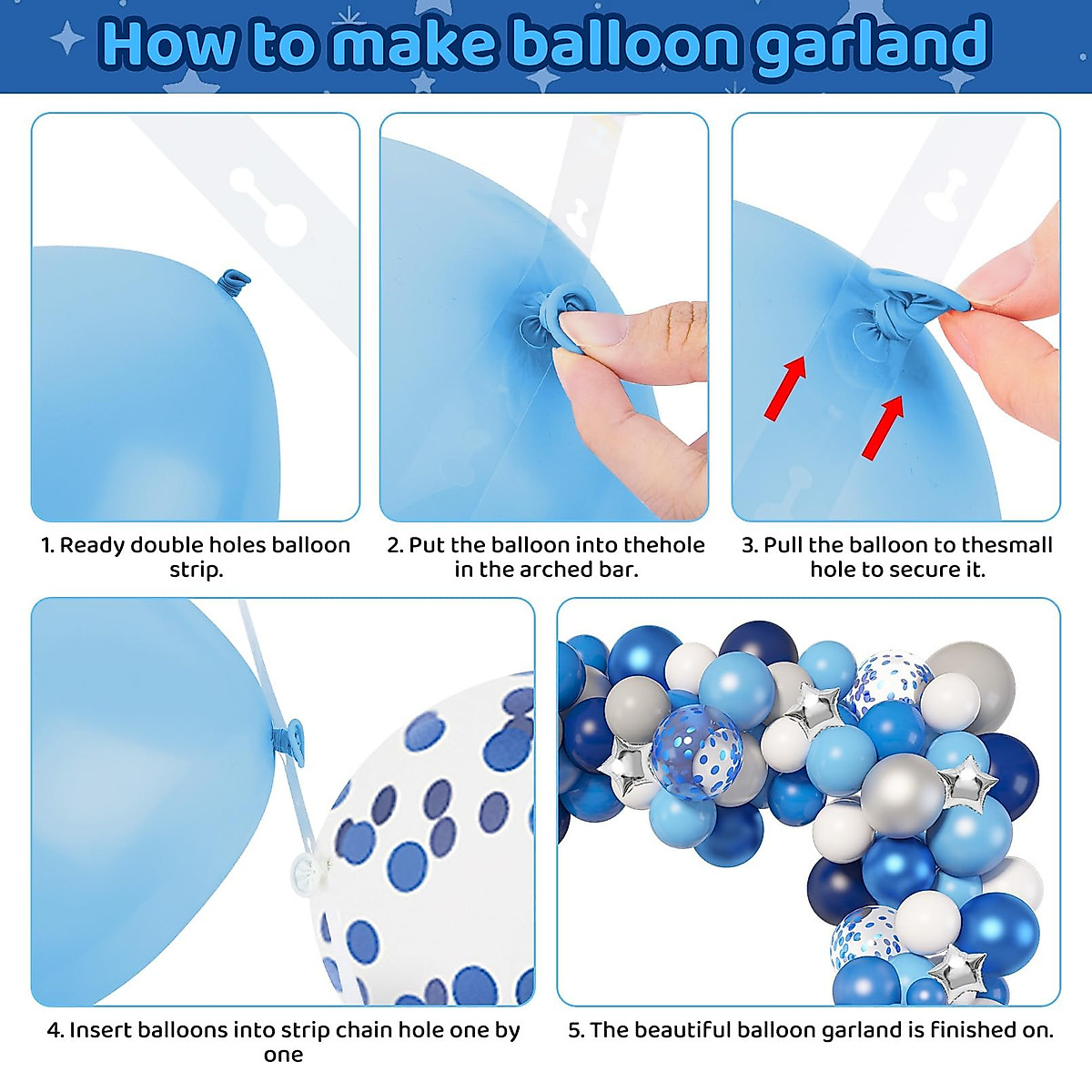 How to make balloon garland

1. Ready double holes balloon strip.

2. Put the balloon into thehole in the arched bar.

3. Pull the balloon to thesmall hole to secure it.

4. Insert balloons into strip chain hole one by one

5. The beautiful balloon garland is finished on.