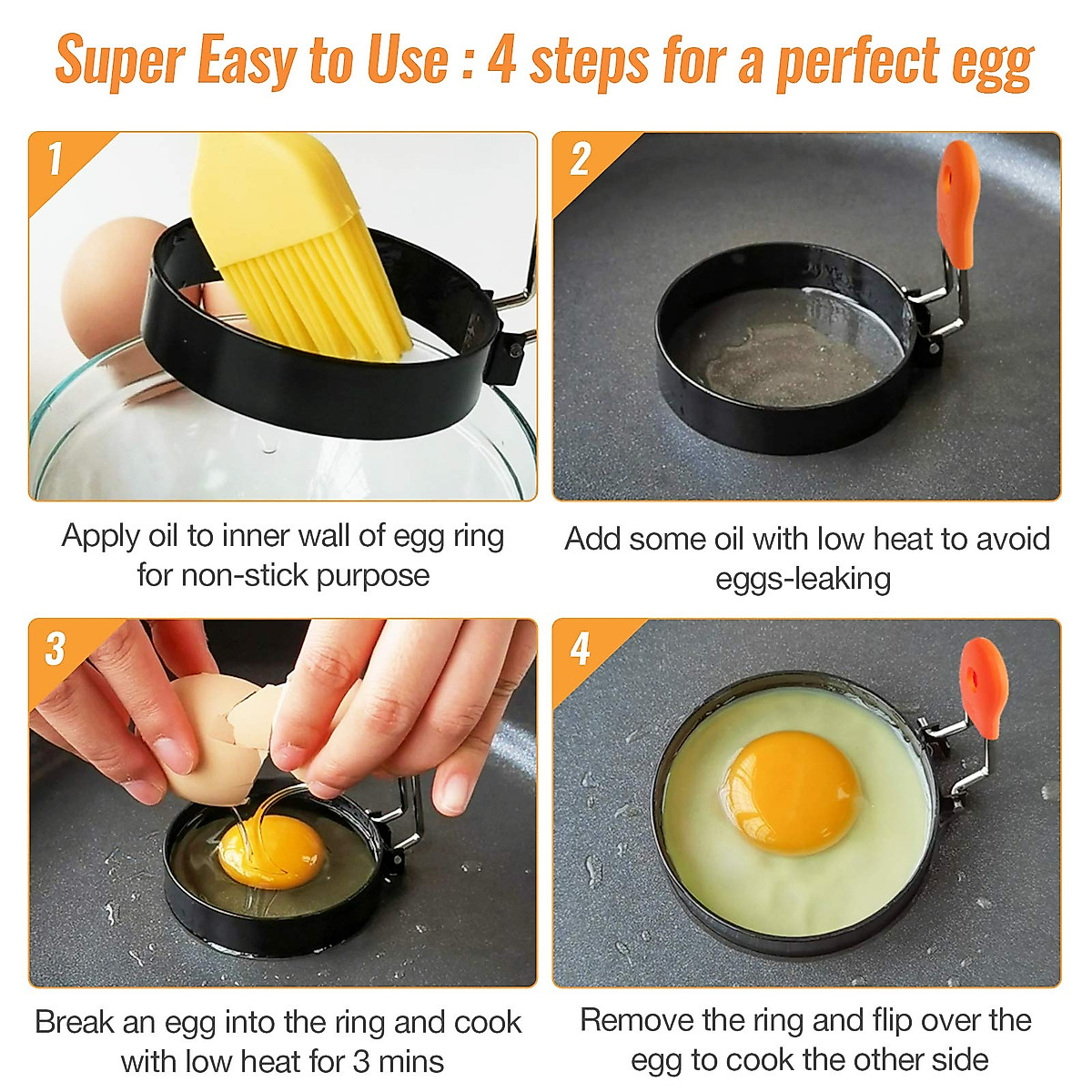 Super Easy to Use : 4 steps for a perfect egg

1

Apply oil to inner wall of egg ring for non-stick purpose

2

Add some oil with low heat to avoid eggs-leaking

3

Break an egg into the ring and cook with low heat for 3 mins

4

Remove the ring and flip over the egg to cook the other side