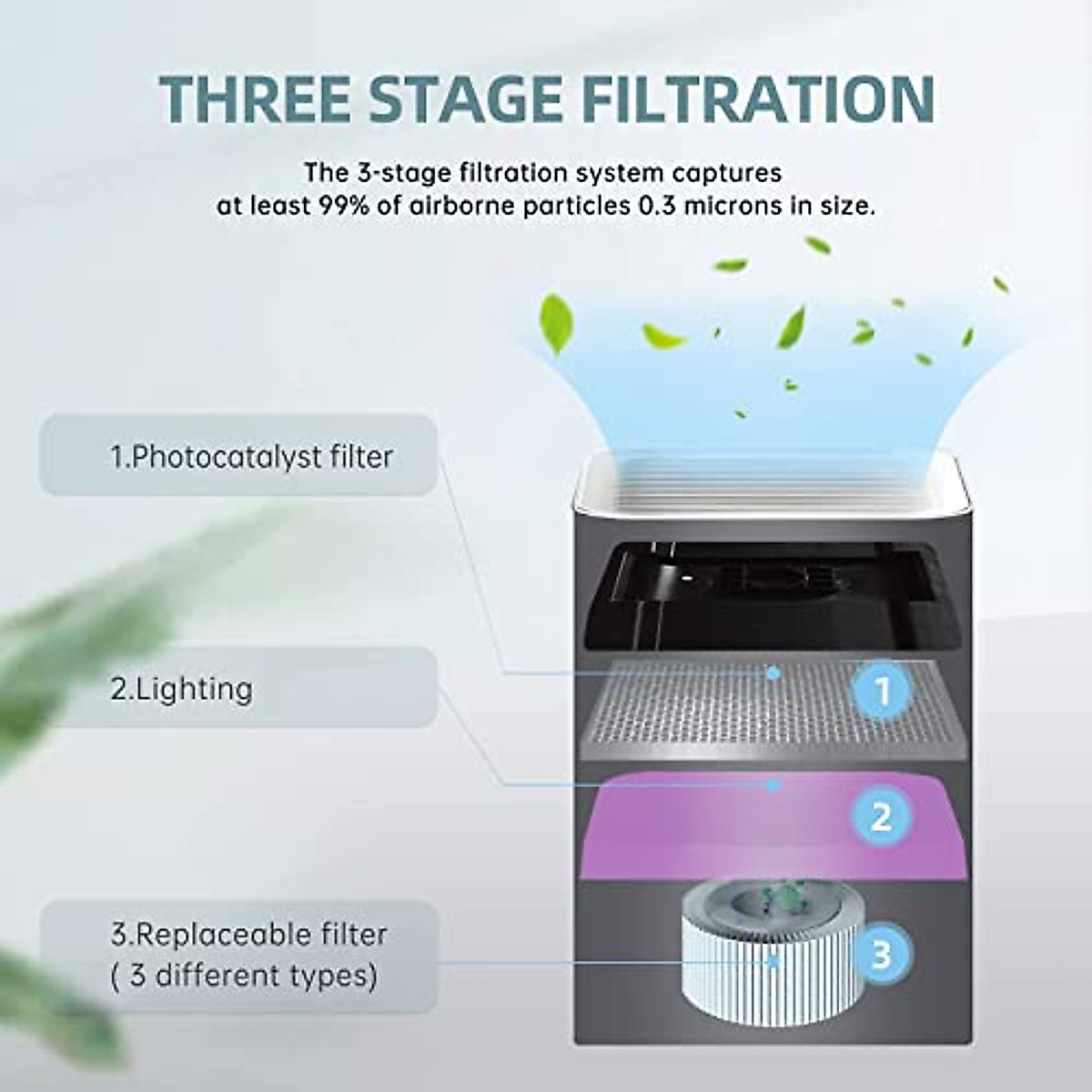 THREE STAGE FILTRATION

The 3-stage filtration system captures at least 99% of airborne particles 0.3 microns in size.

1.Photocatalyst filter

2.Lighting

3.Replaceable filter ( 3 different types)

1

2

3