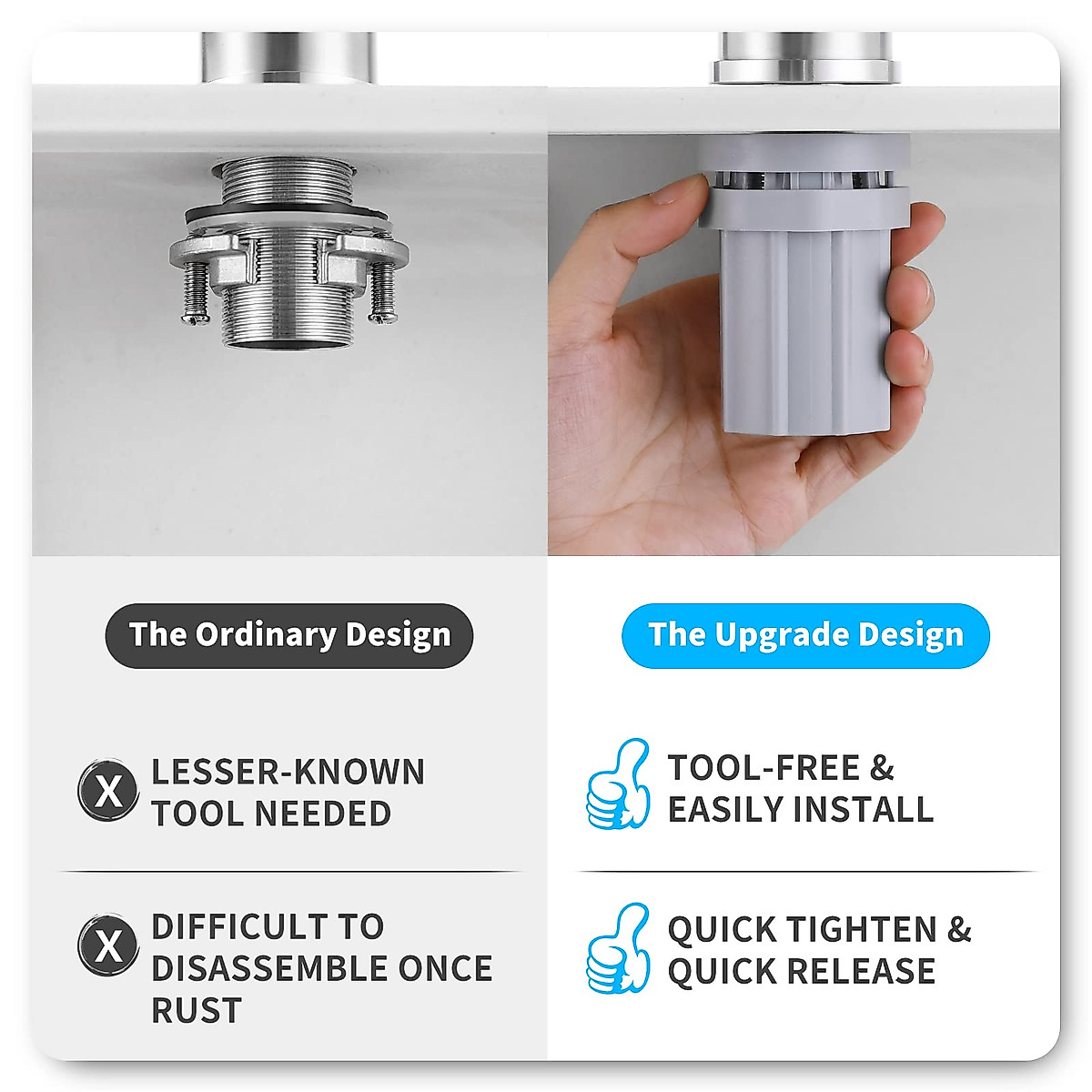 The Ordinary Design

X LESSER-KNOWN TOOL NEEDED

X DIFFICULT TO DISASSEMBLE ONCE RUST

The Upgrade Design

TOOL-FREE & EASILY INSTALL

QUICK TIGHTEN & QUICK RELEASE