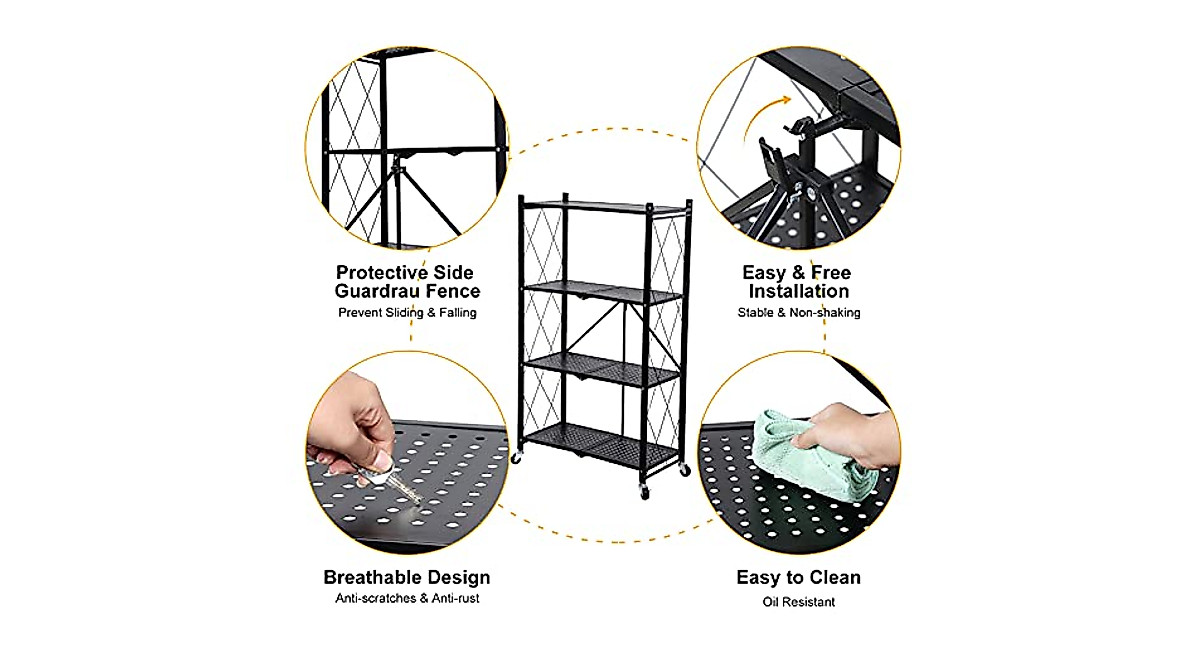 Protective Side Guardrau Fence
Prevent Sliding & Falling

Easy & Free Installation
Stable & Non-shaking

Breathable Design
Anti-scratches & Anti-rust

Easy to Clean
Oil Resistant