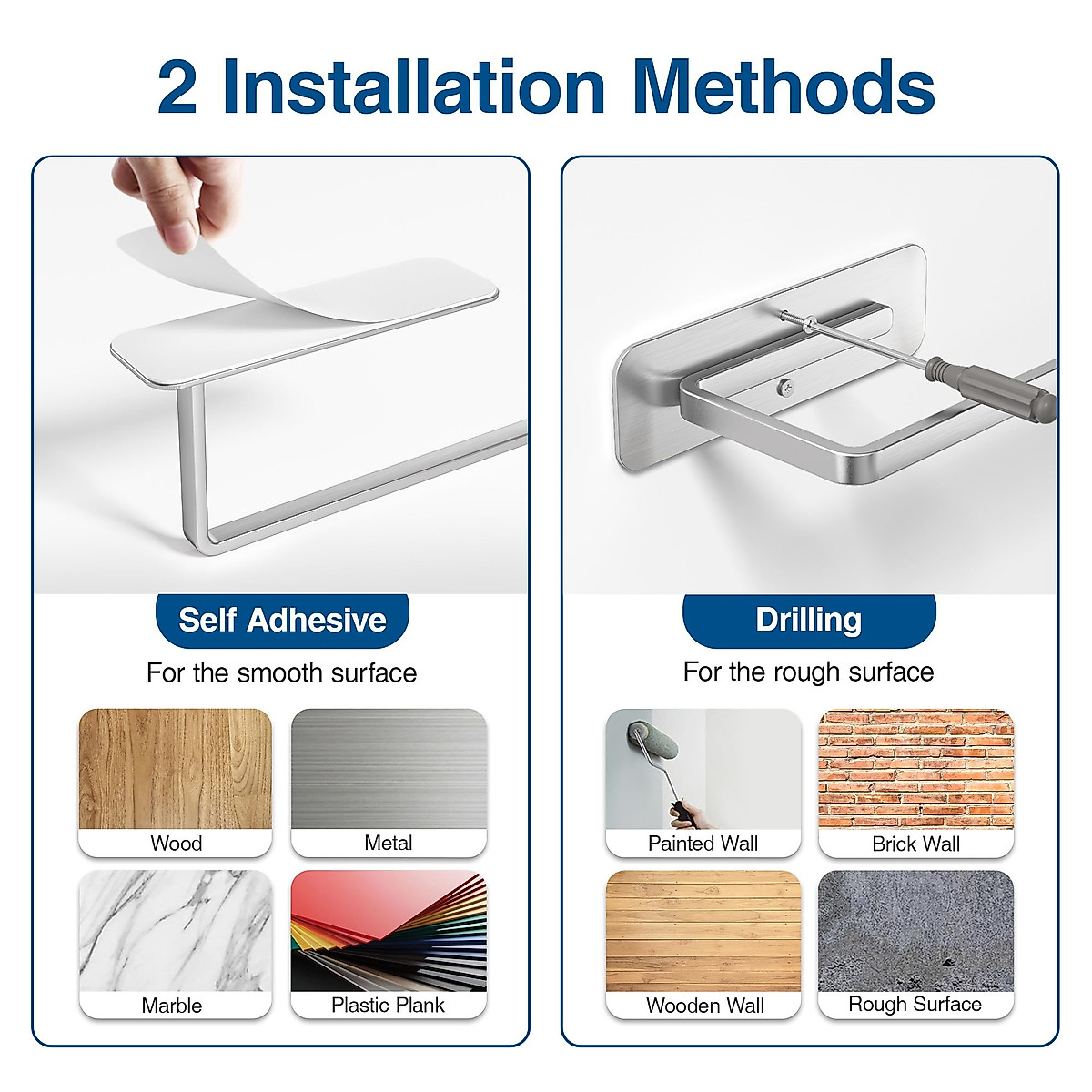 2 Installation Methods

Self Adhesive

For the smooth surface

Wood

Metal

Marble

Plastic Plank

Drilling

For the rough surface

Painted Wall

Brick Wall

Wooden Wall

Rough Surface