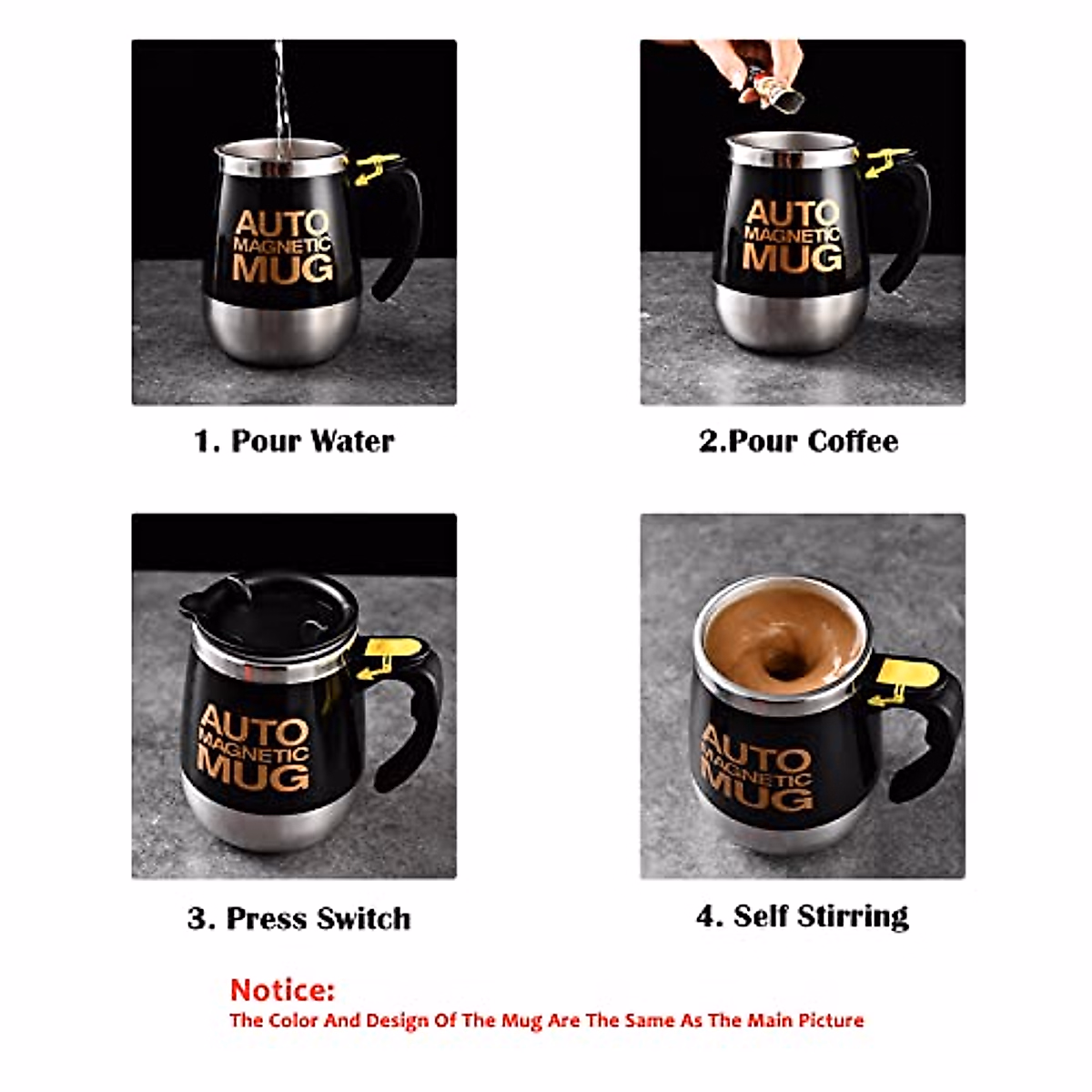 AUTO
MAGNETIC
MUG

1. Pour Water

AUTO
MAGNETIC
MUG

2.Pour Coffee

AUTO
MAGNETIC
MUG

3. Press Switch

AUTO
MAGNETIC
MUG

4. Self Stirring

Notice:
The Color And Design Of The Mug Are The Same As The Main Picture