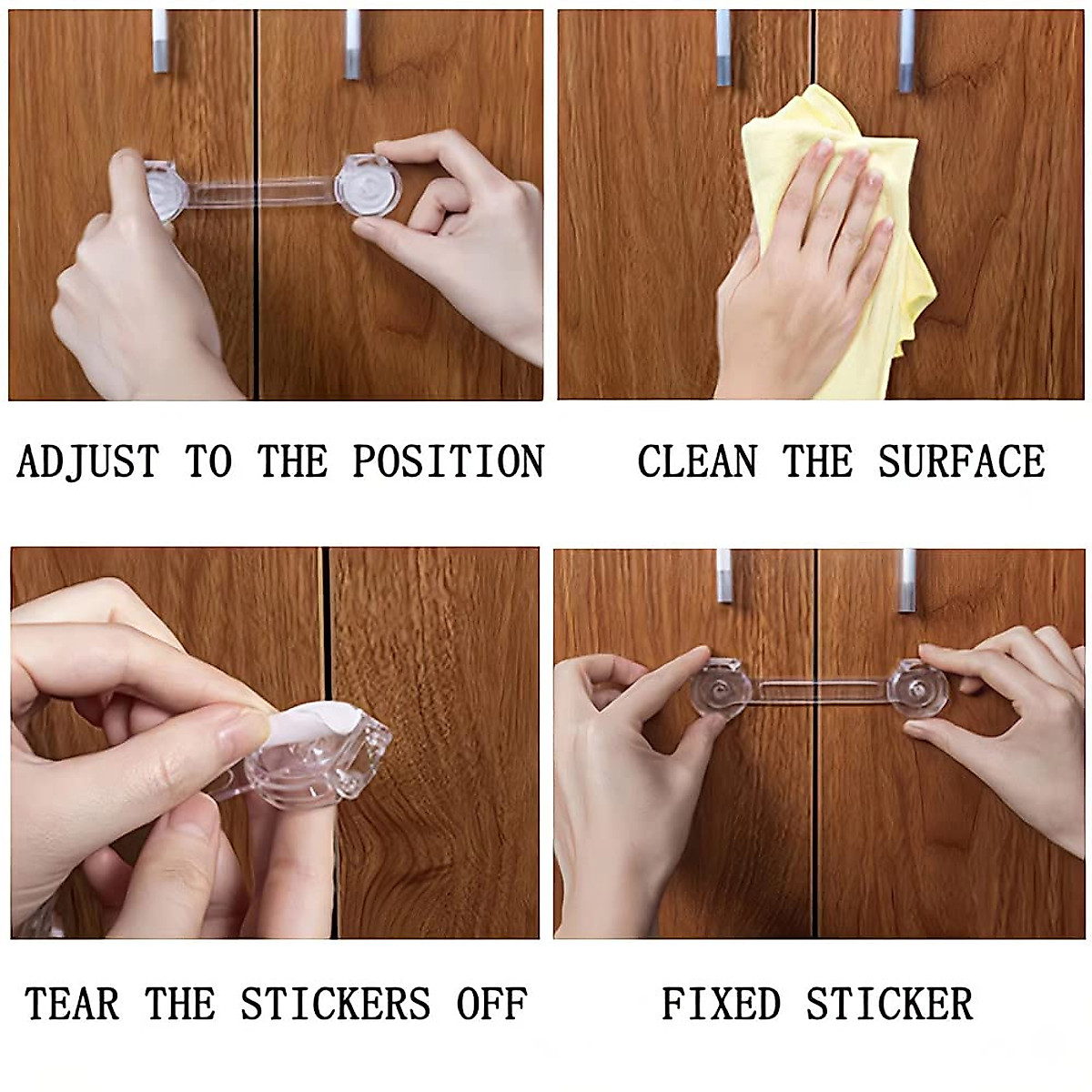 ADJUST TO THE POSITION

CLEAN THE SURFACE

TEAR THE STICKERS OFF

FIXED STICKER