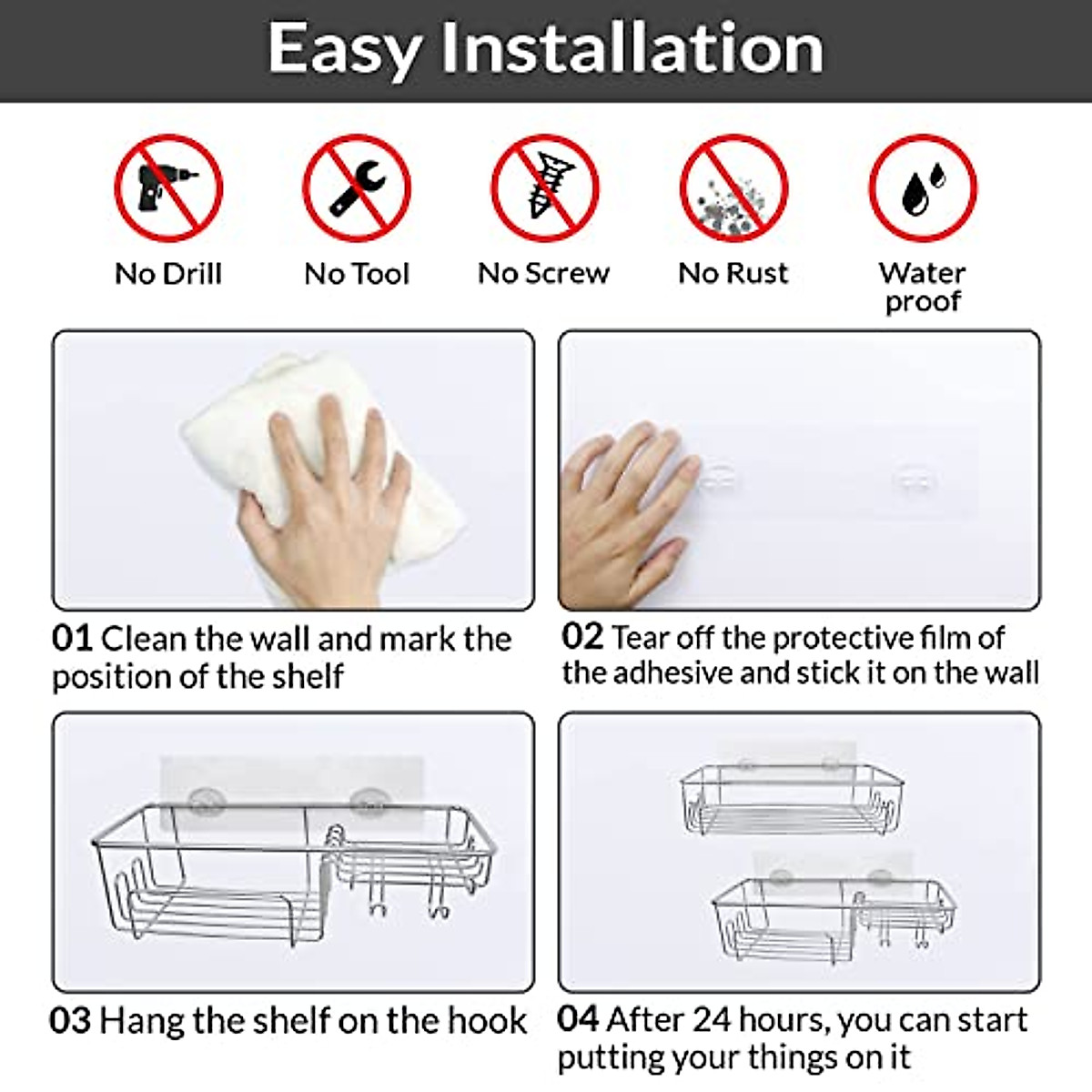 Easy Installation

No Drill

No Tool

No Screw

No Rust

Water proof

01 Clean the wall and mark the position of the shelf

02 Tear off the protective film of the adhesive and stick it on the wall

03 Hang the shelf on the hook

04 After 24 hours, you can start putting your things on it