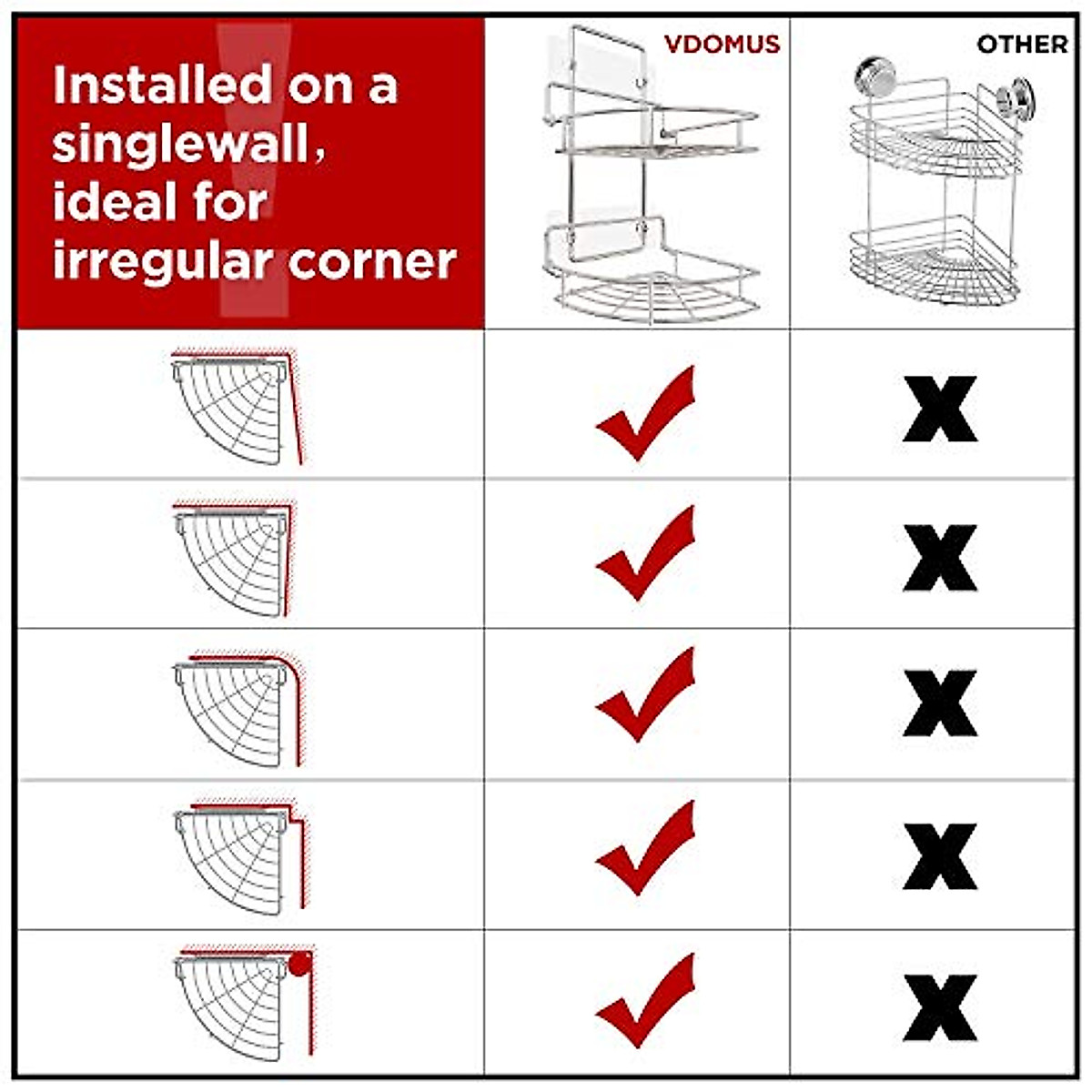 | Installed on a singlewall, ideal for irregular corner | VDOMUS | OTHER |
|---|---|---|
| | ✓ | X |
| | ✓ | X |
| | ✓ | X |
| | ✓ | X |
| | ✓ | X |