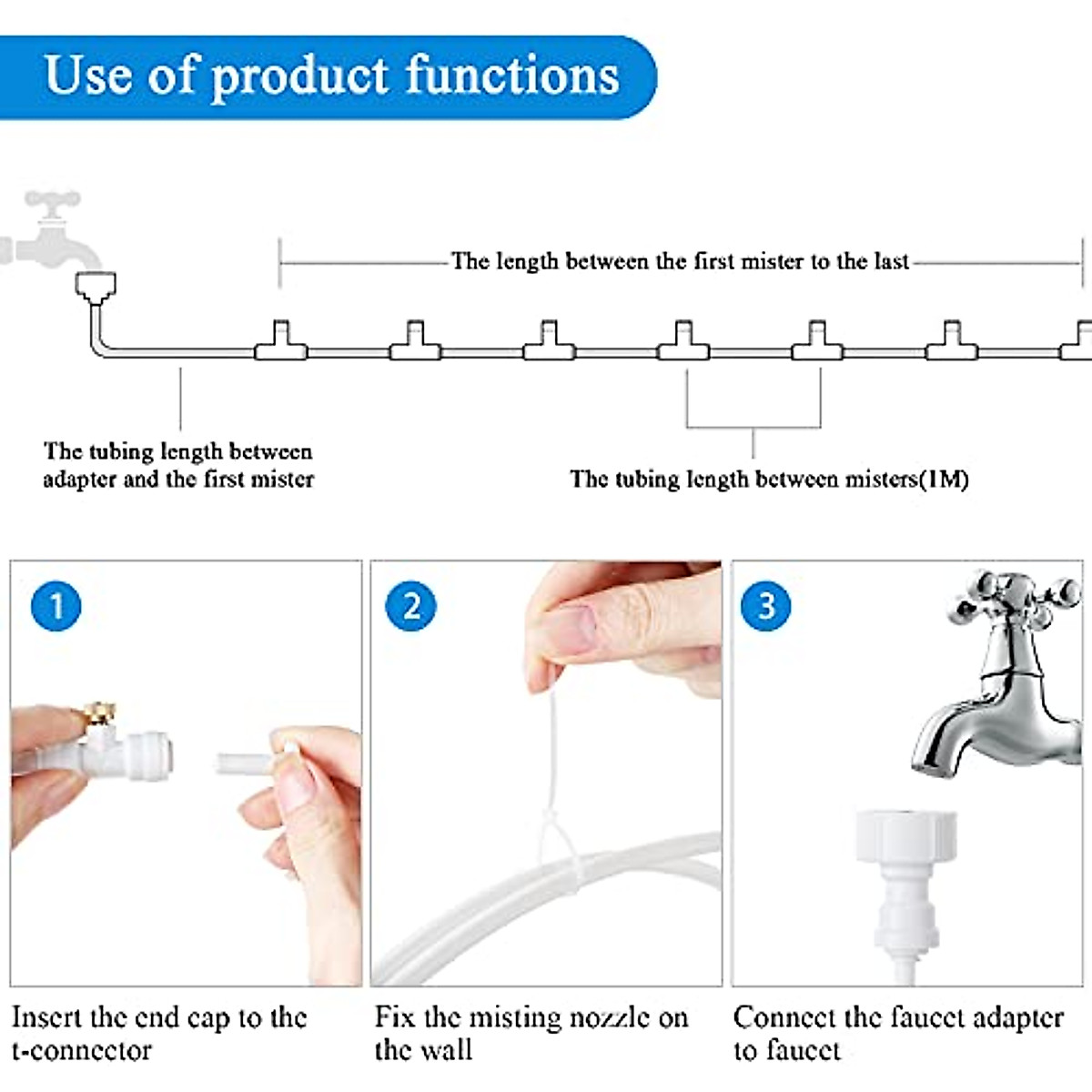 Use of product functions

The length between the first mister to the last

The tubing length between adapter and the first mister

The tubing length between misters(1M)

1

2

3

Insert the end cap to the t-connector

Fix the misting nozzle on the wall

Connect the faucet adapter to faucet