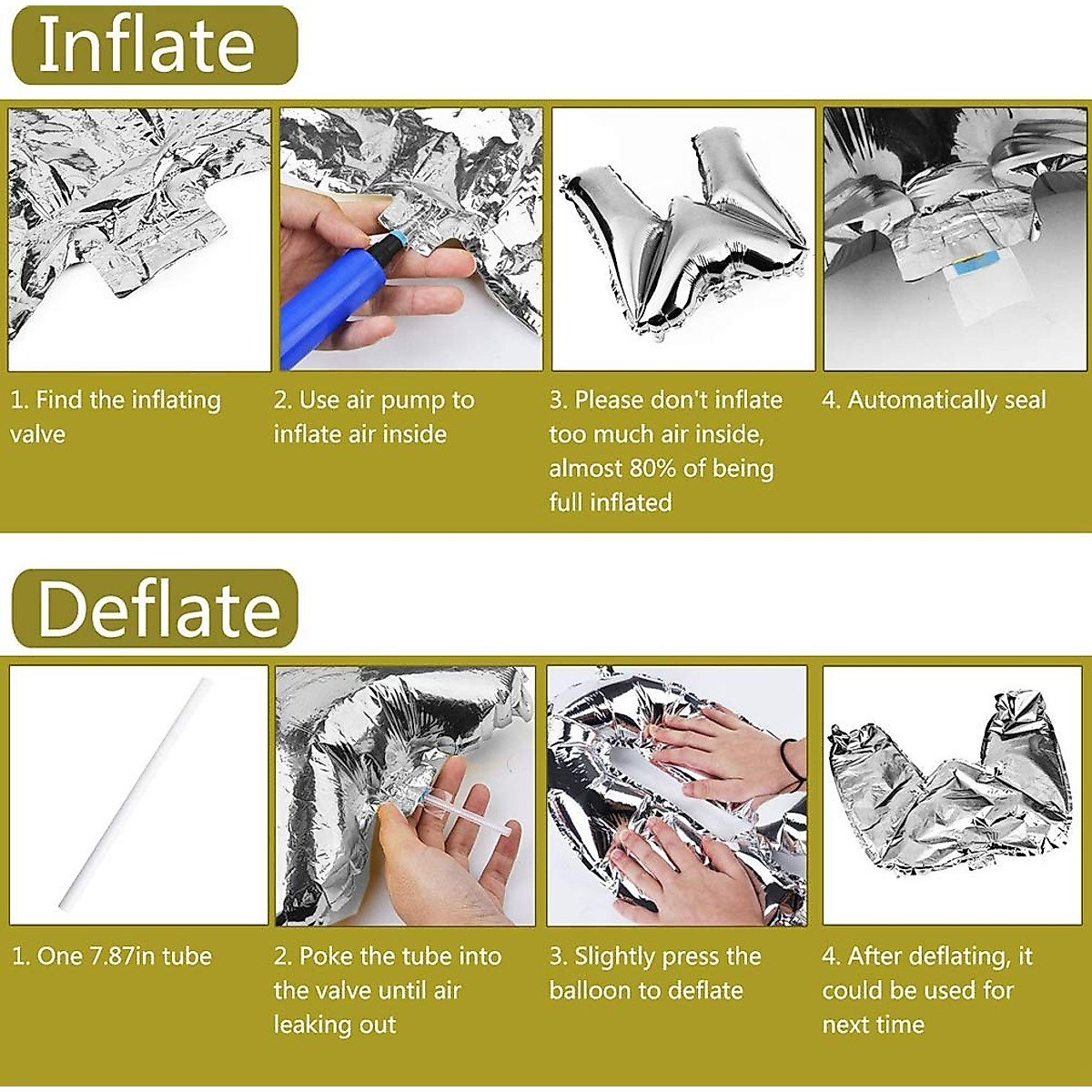 Inflate

1. Find the inflating valve

2. Use air pump to inflate air inside

3. Please don't inflate too much air inside, almost 80% of being full inflated

4. Automatically seal

Deflate

1. One 7.87in tube

2. Poke the tube into the valve until air leaking out

3. Slightly press the balloon to deflate

4. After deflating, it could be used for next time