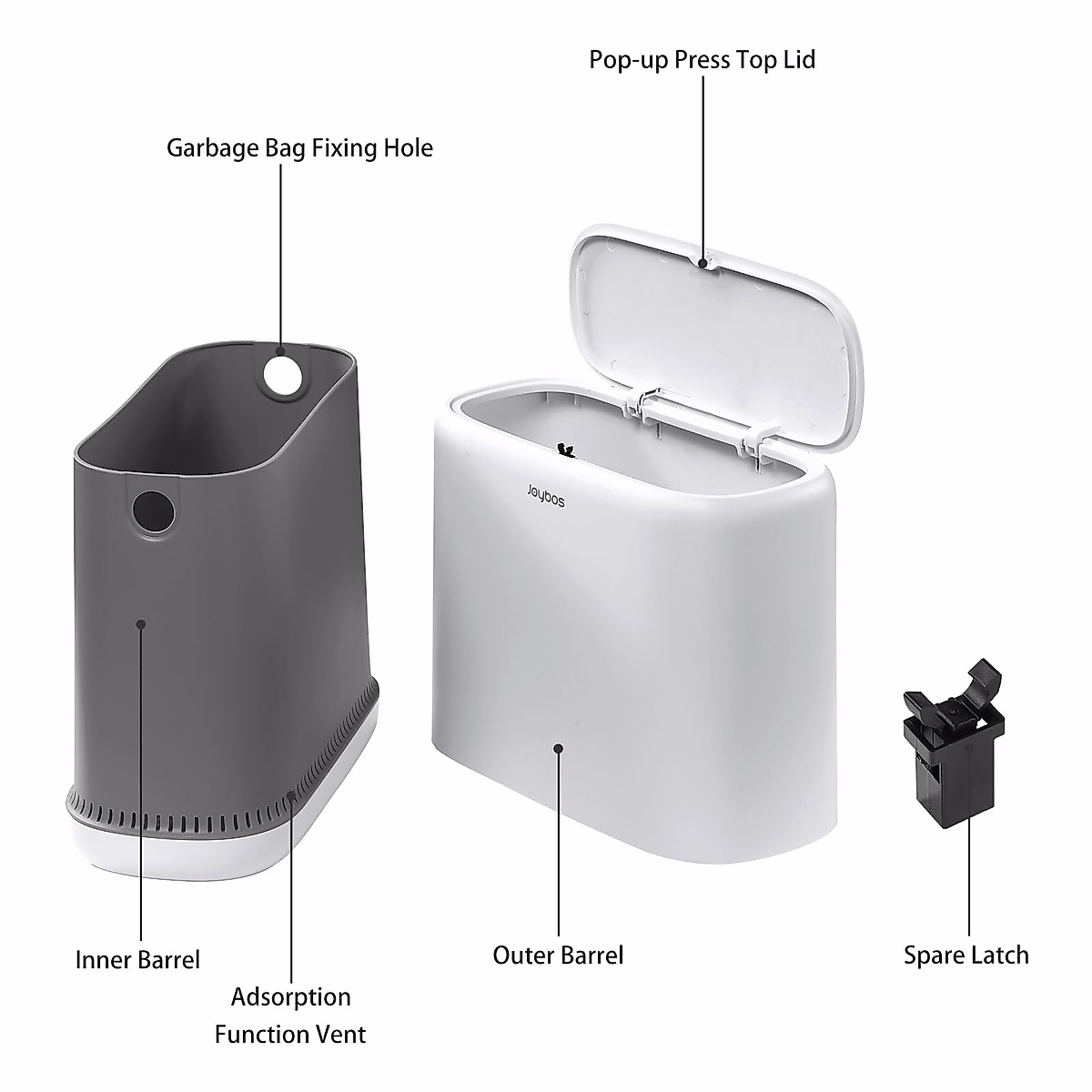 Pop-up Press Top Lid

Garbage Bag Fixing Hole

Joybos

Inner Barrel

Adsorption Function Vent

Outer Barrel

Spare Latch