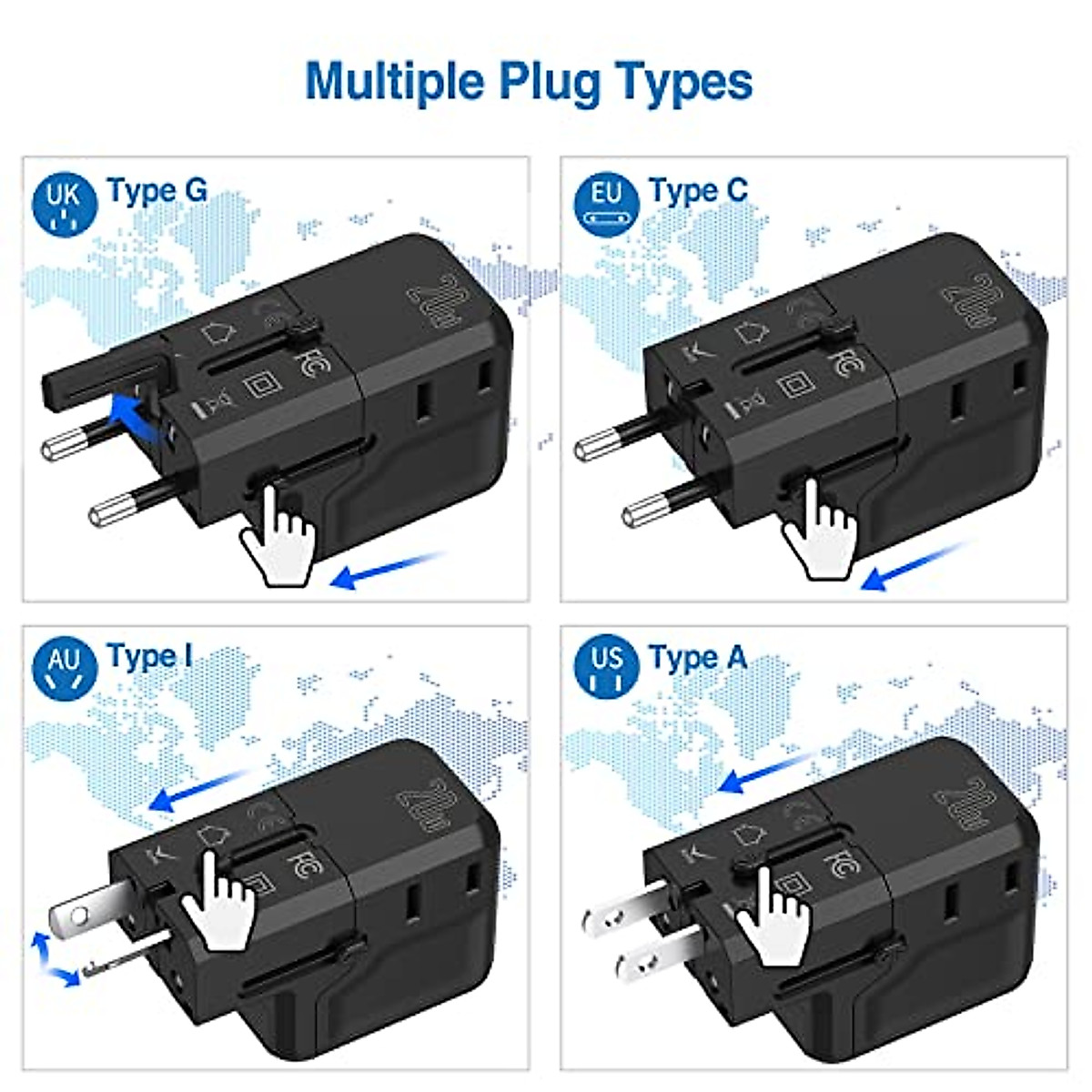 Multiple Plug Types

UK Type G

20W

FC

EU Type C

20W

FC

AU Type I

20W

FC

US Type A

20W

FC